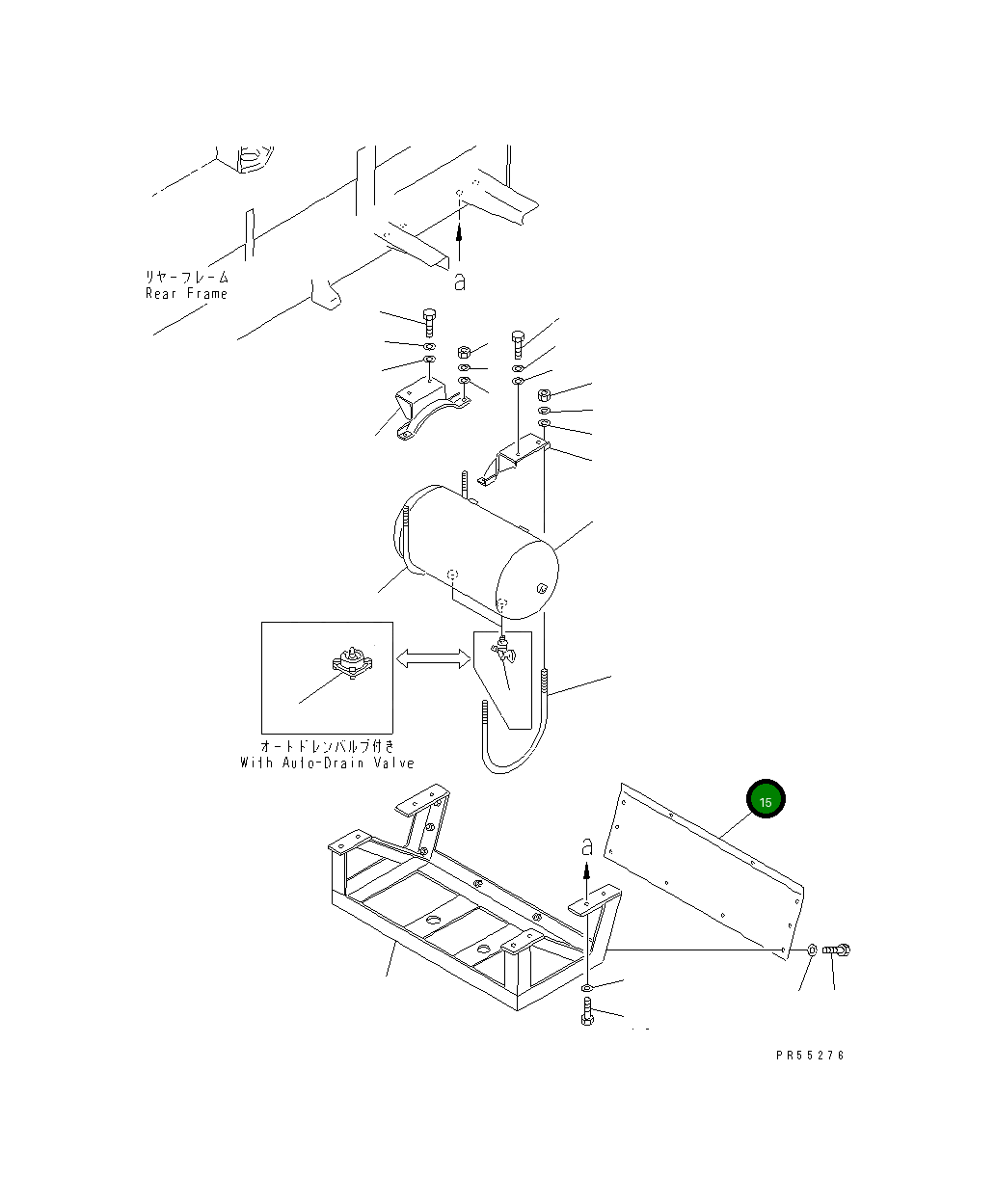 リヤーフレーム
Rear Frame

a

オートドレンバルブ付き
With Auto-Drain Valve

15

a

PR55276