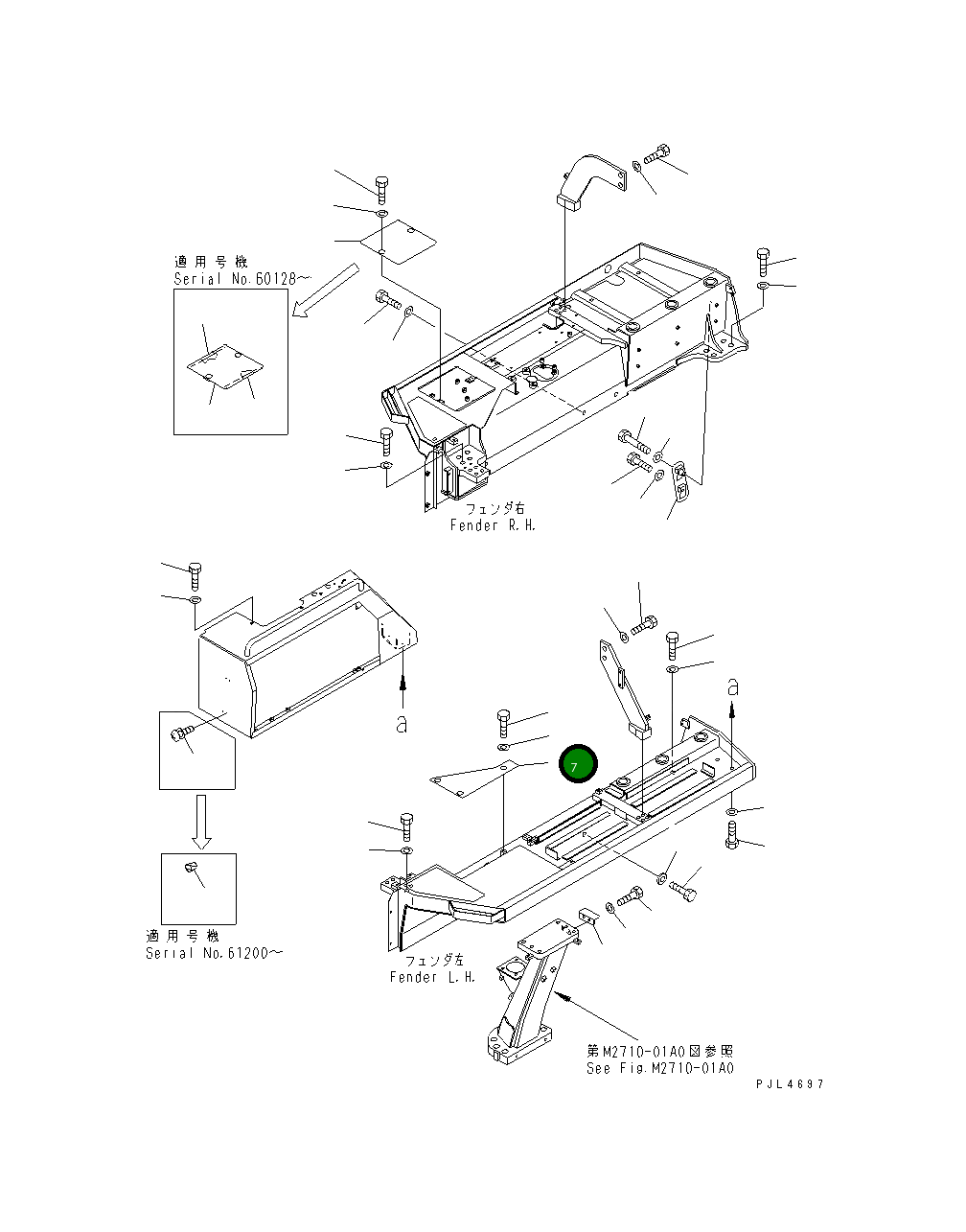 適用号機
Serial No.60128～

フェンダ右
Fender R.H.

a

a

7

適用号機
Serial No.61200～

フェンダ左
Fender L.H.

第M2710-01A0図参照
See Fig.M2710-01A0

PJL4697