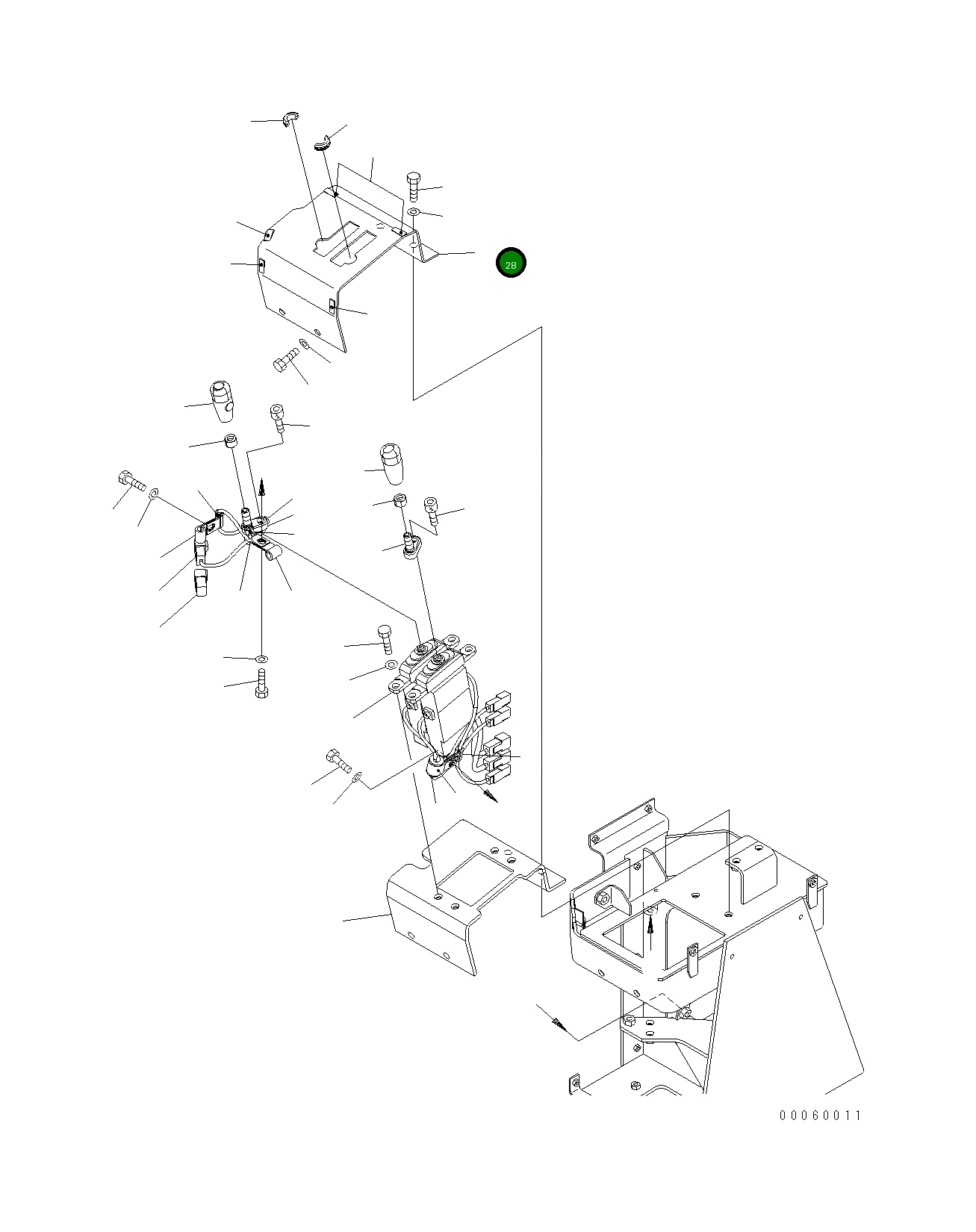 28

00060011