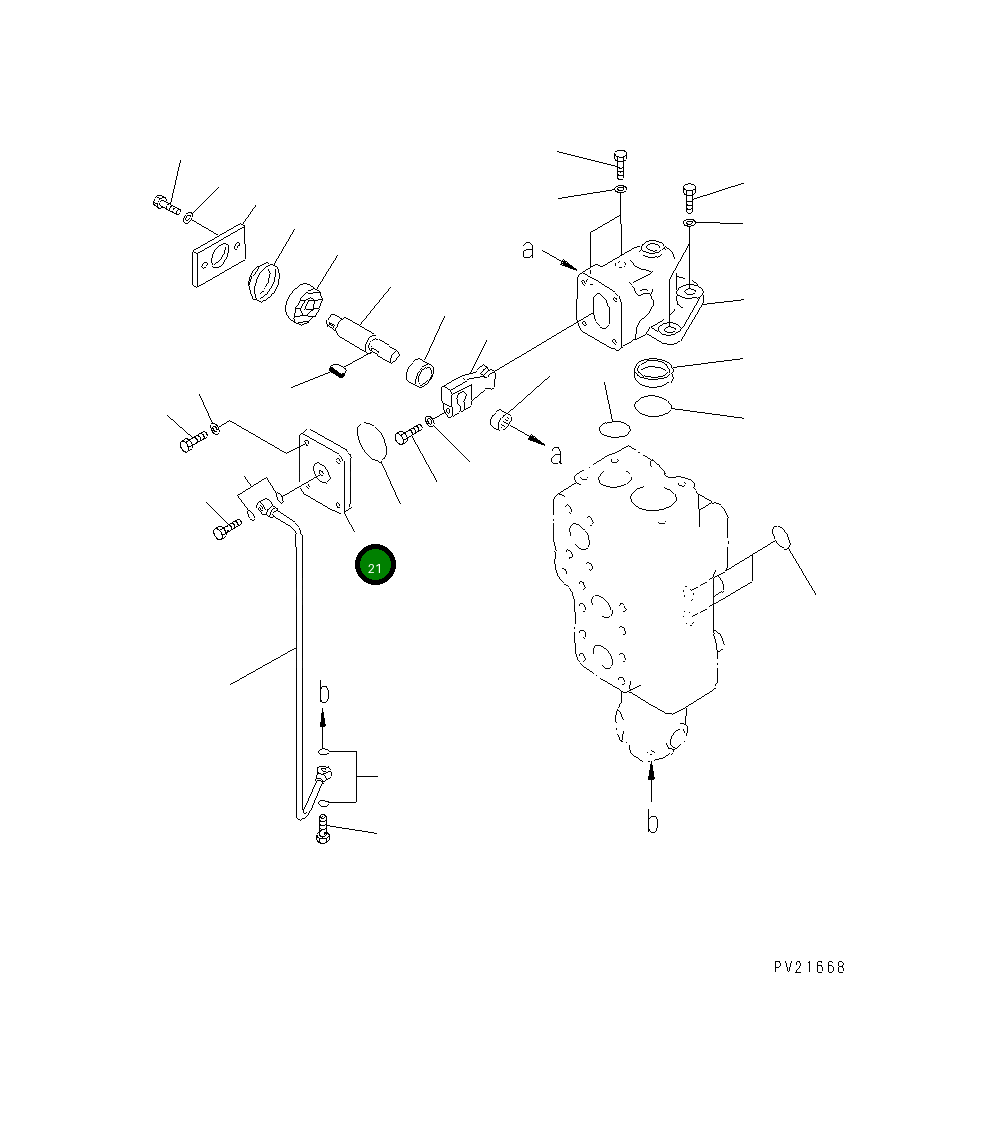 a

a

21

b

b

PV21668