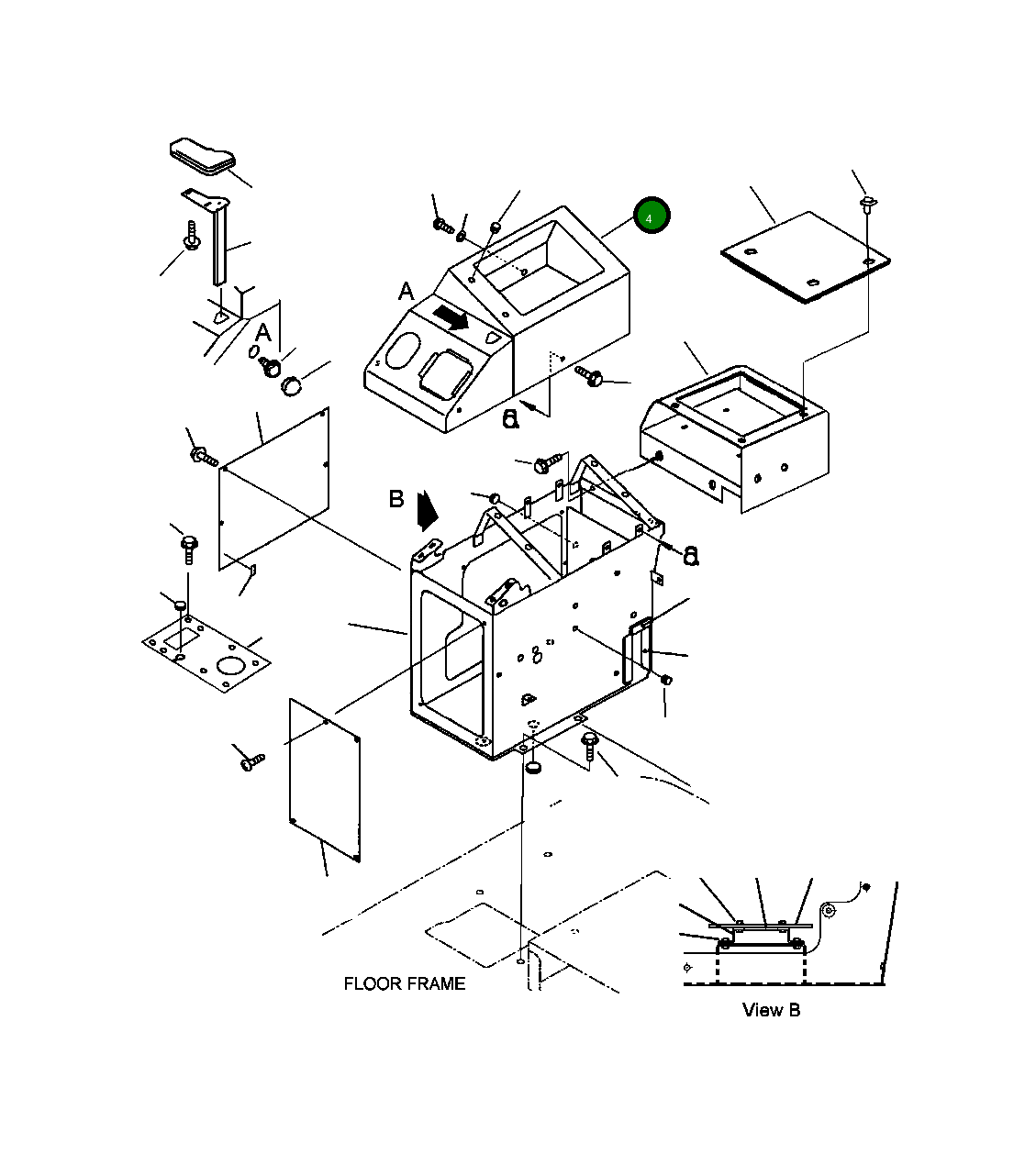 4

A

A

a

B

a

FLOOR FRAME

View B