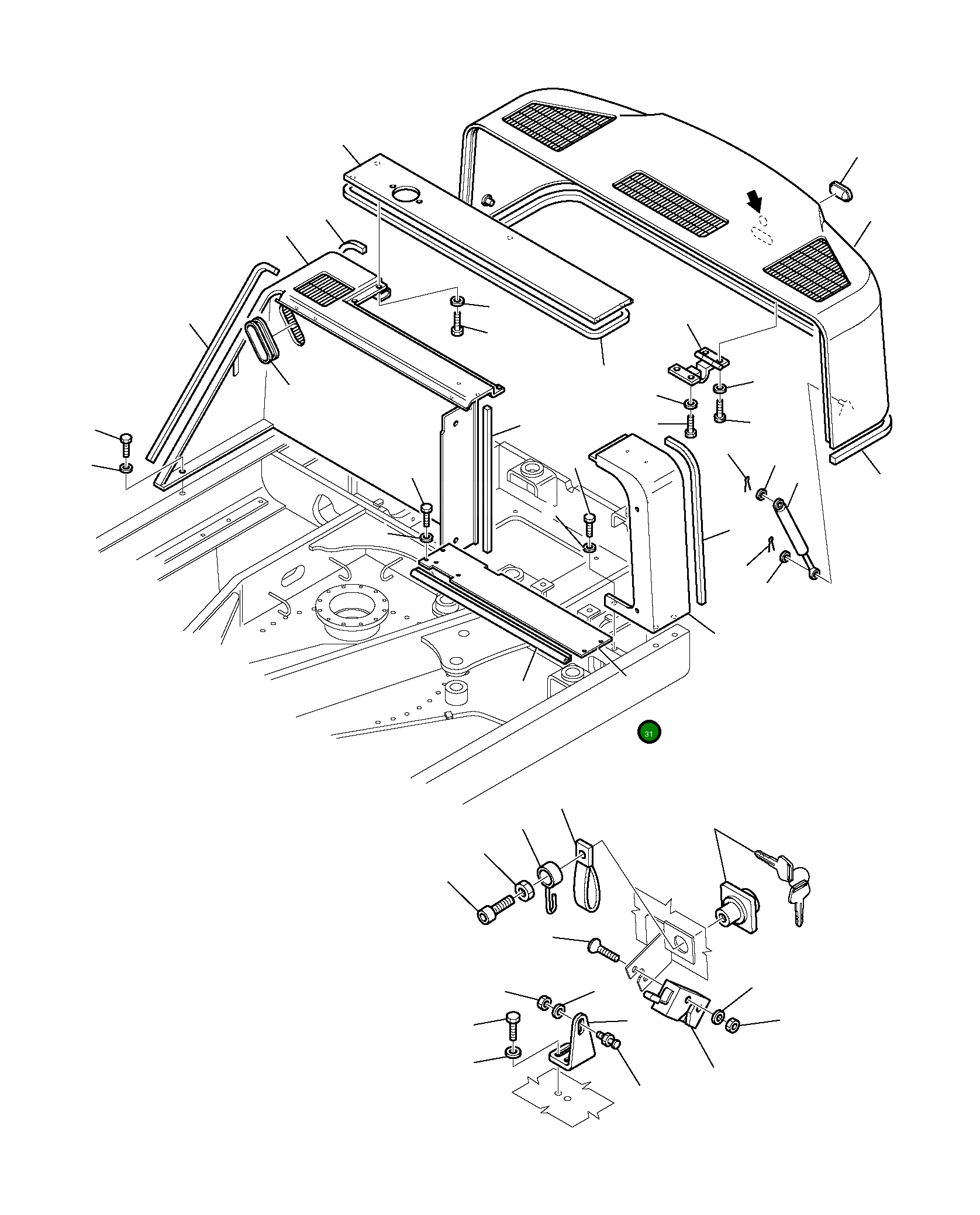 31