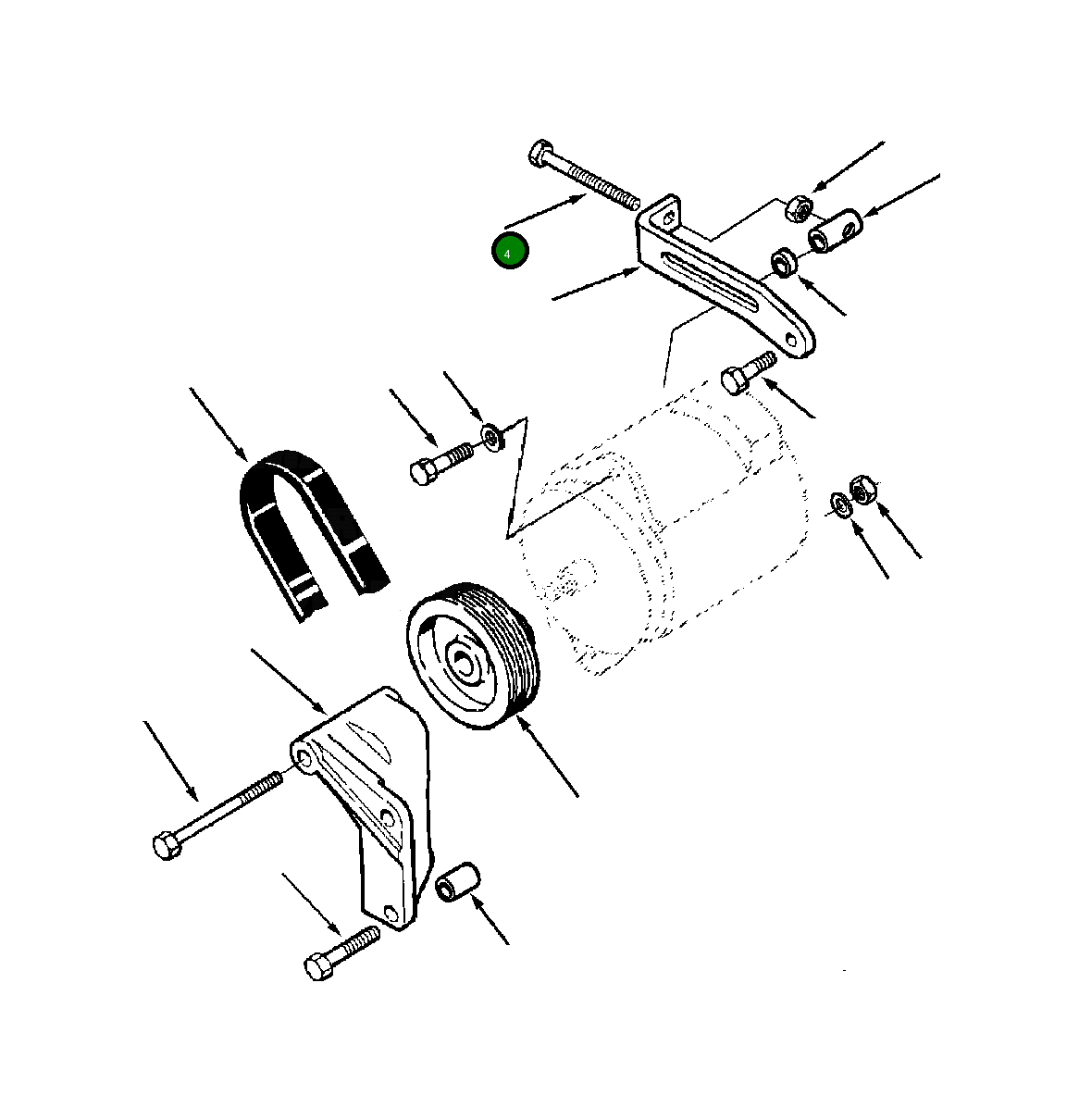 4