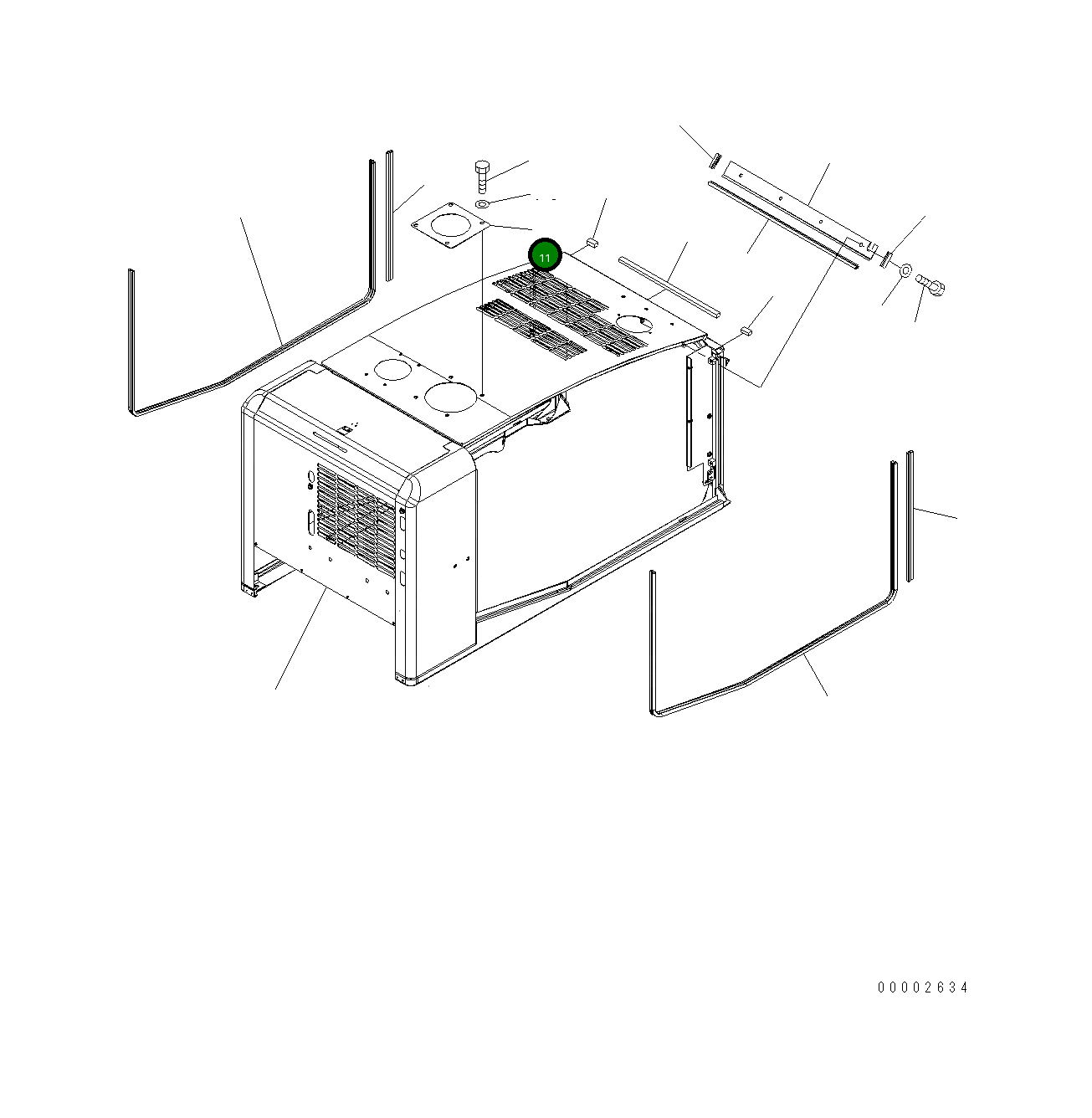 11

00002634