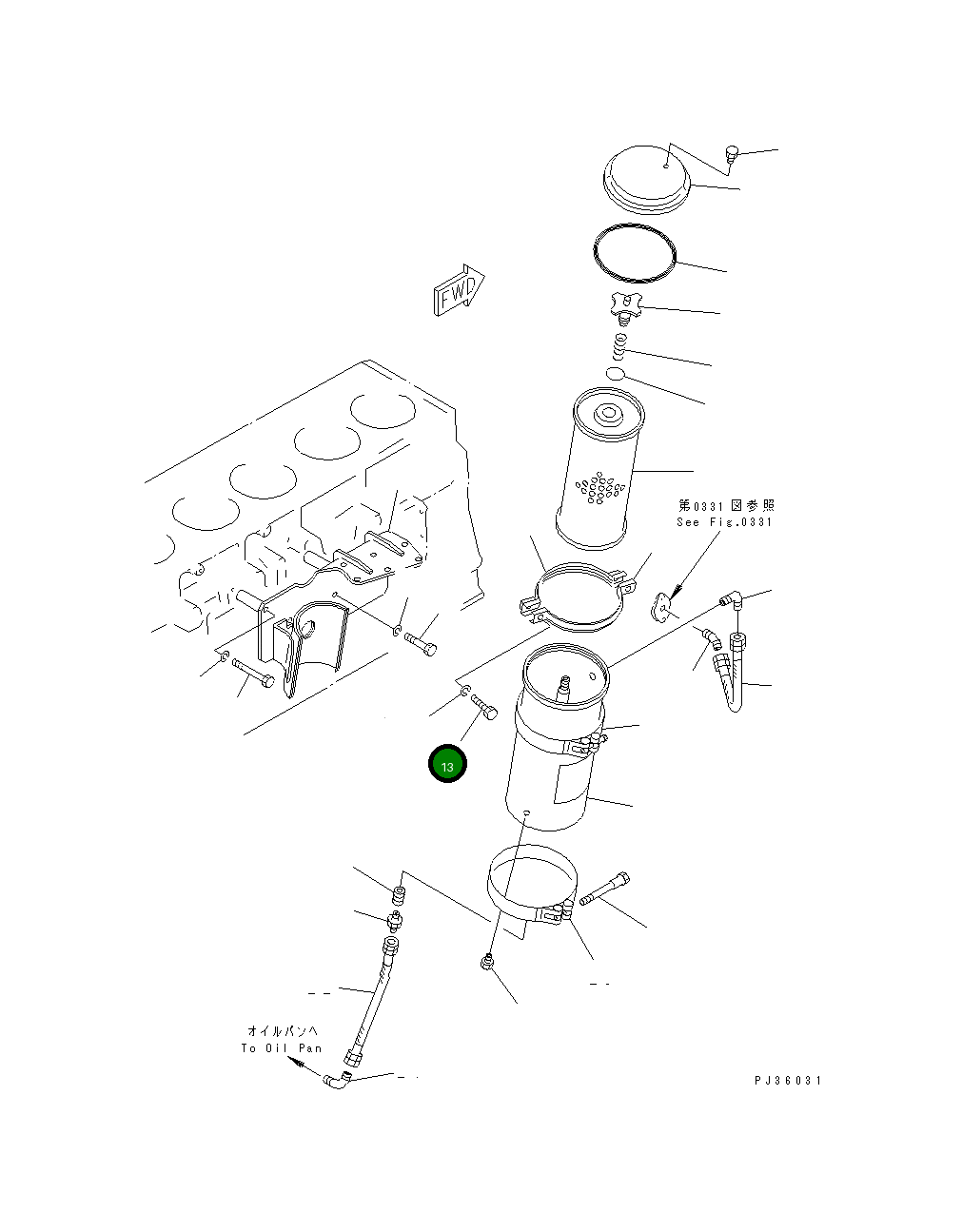 FWD

第0331図参照
See Fig.0331

13

オイルパンへ
To Oil Pan

PJ36031