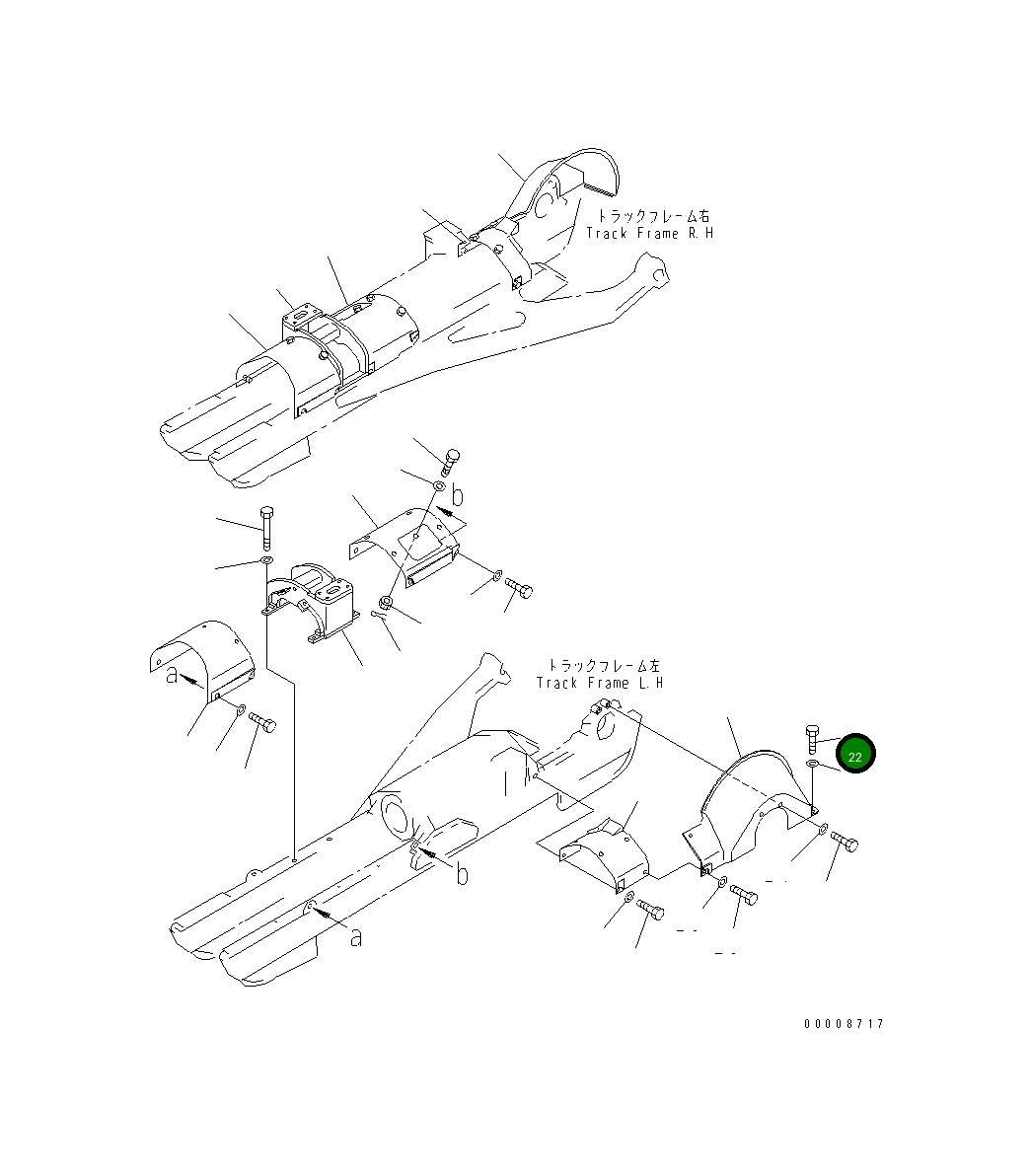 トラックフレーム右
Track Frame R.H

b

a

トラックフレーム左
Track Frame L.H

22

b

a

00008717