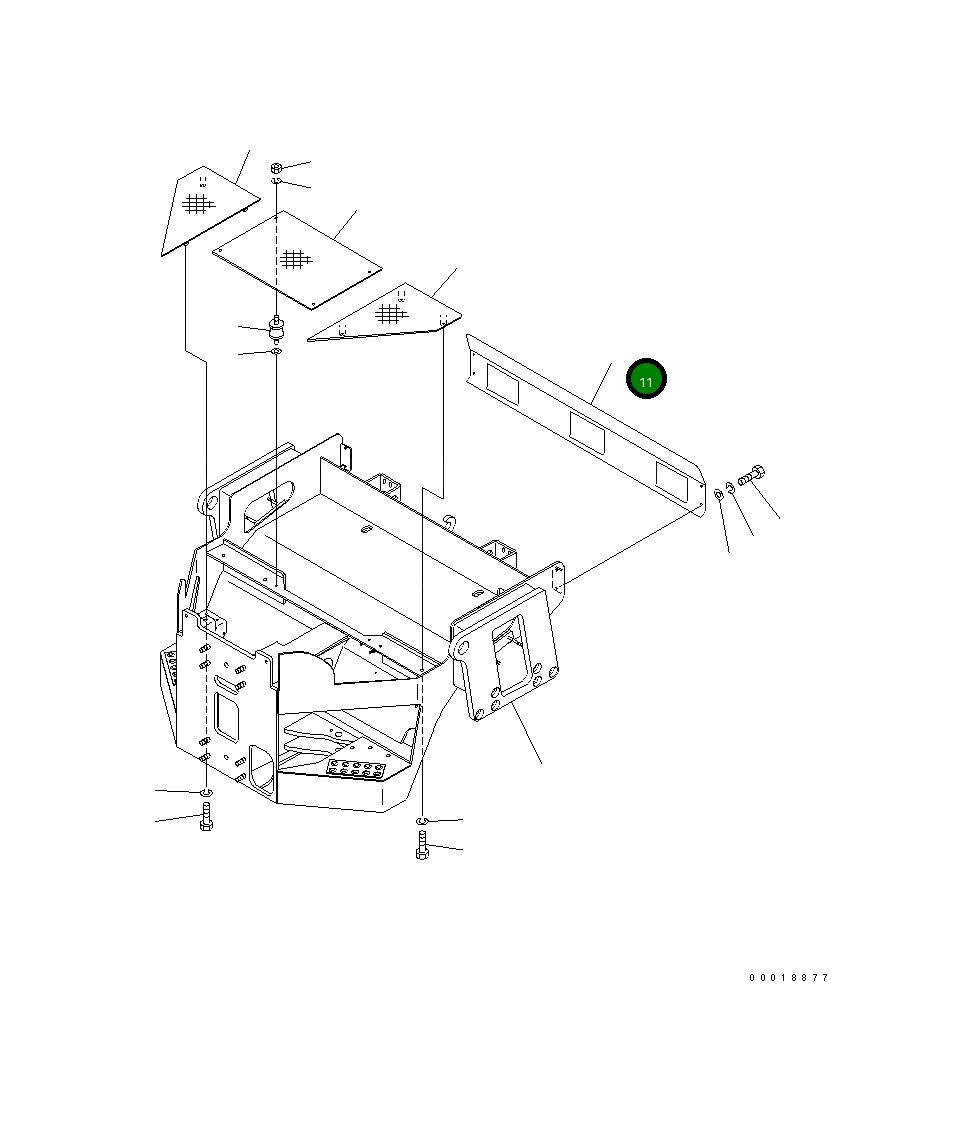 11

00018877