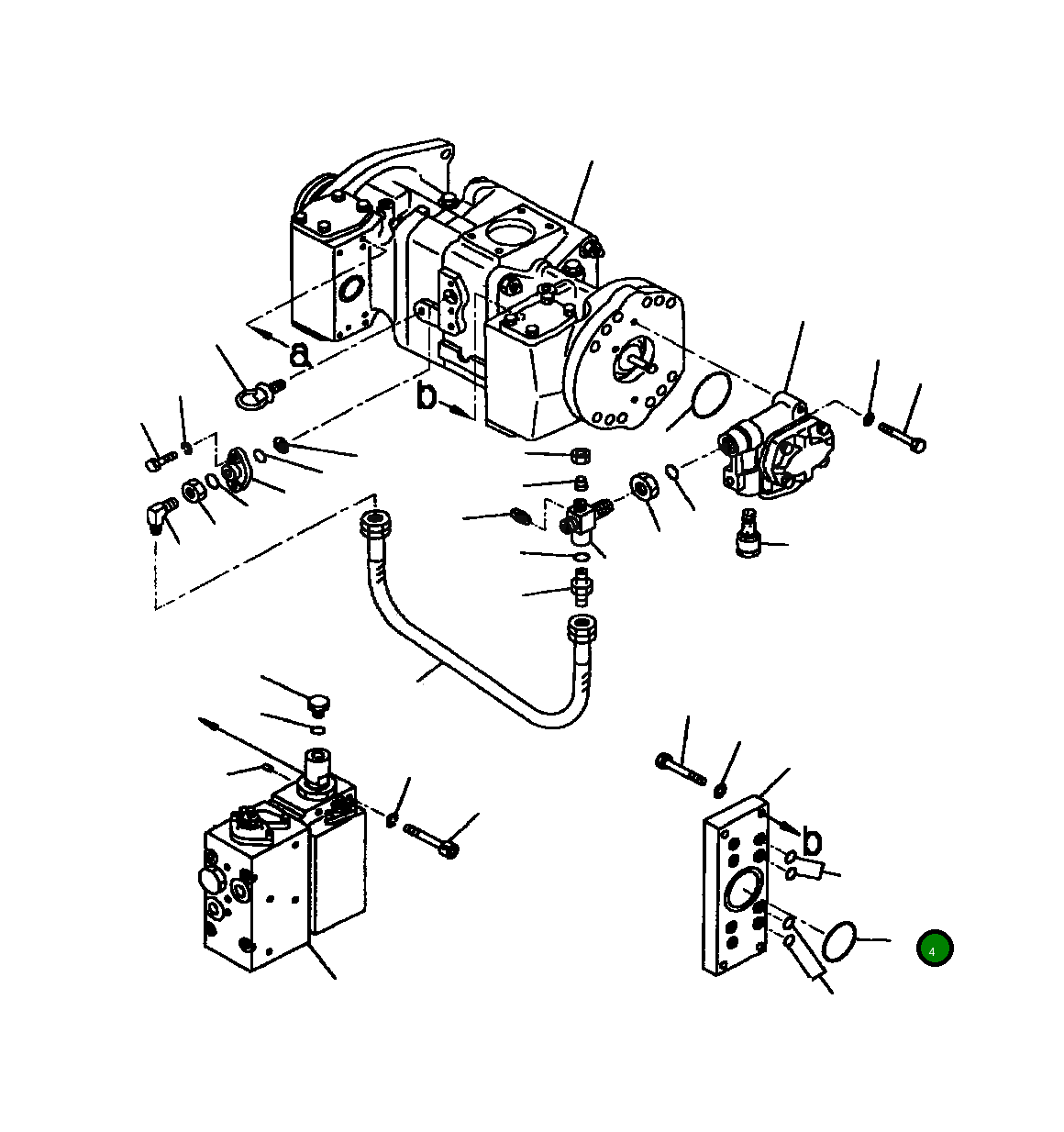 a
b
b
4