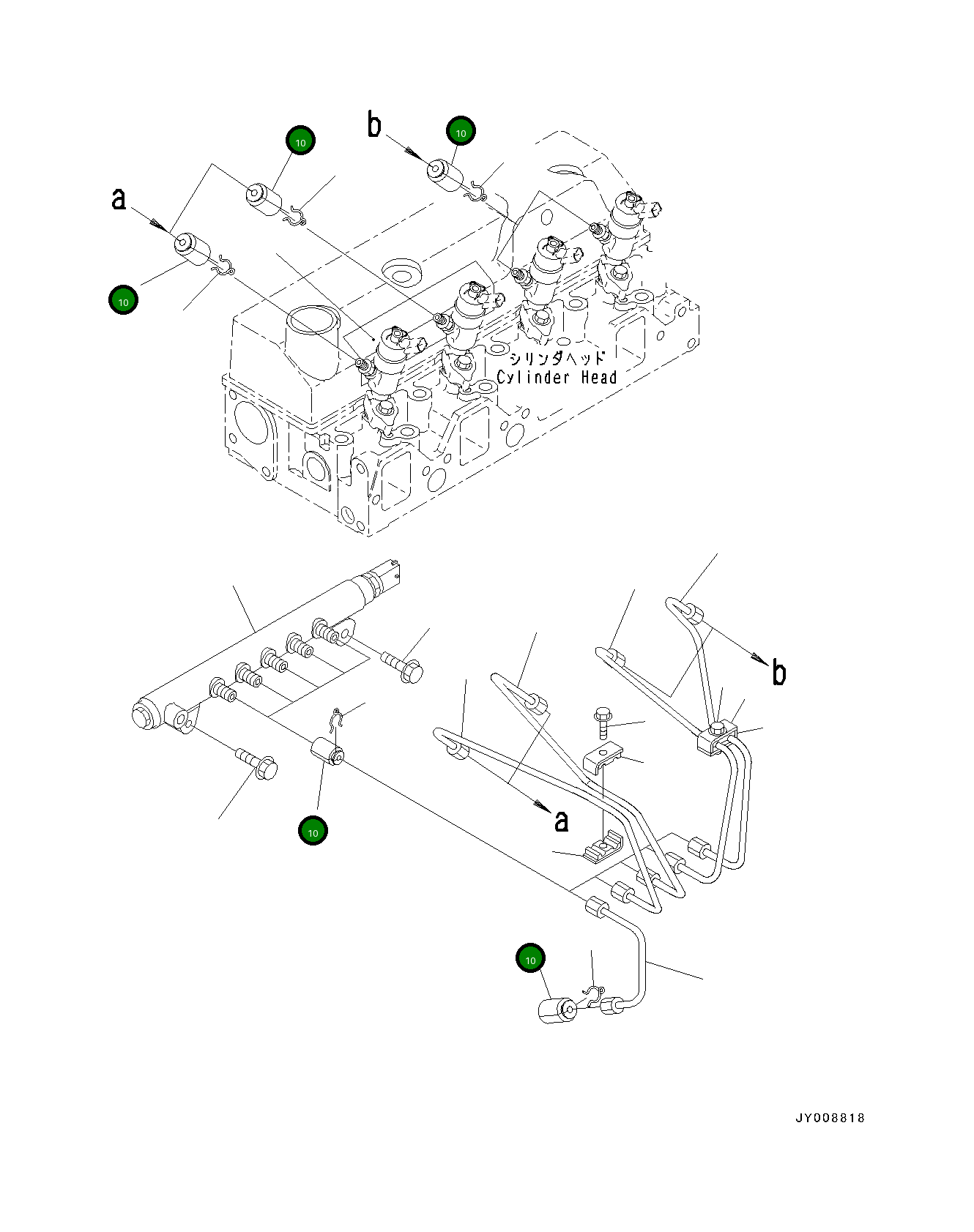 b
10
10
a
10
シリンダヘッド
Cylinder Head
b
a
10
10
JY008818