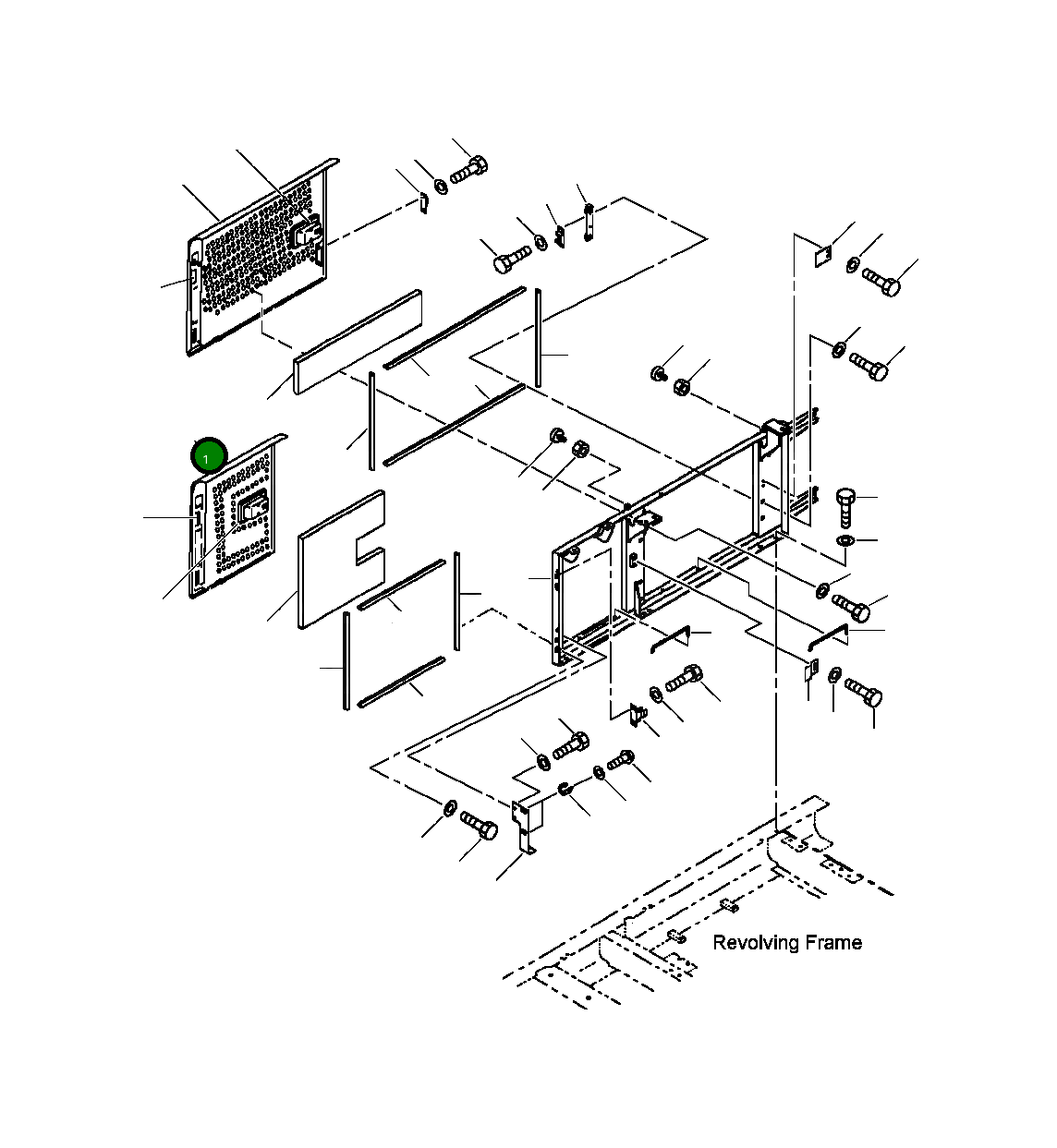 1

Revolving Frame