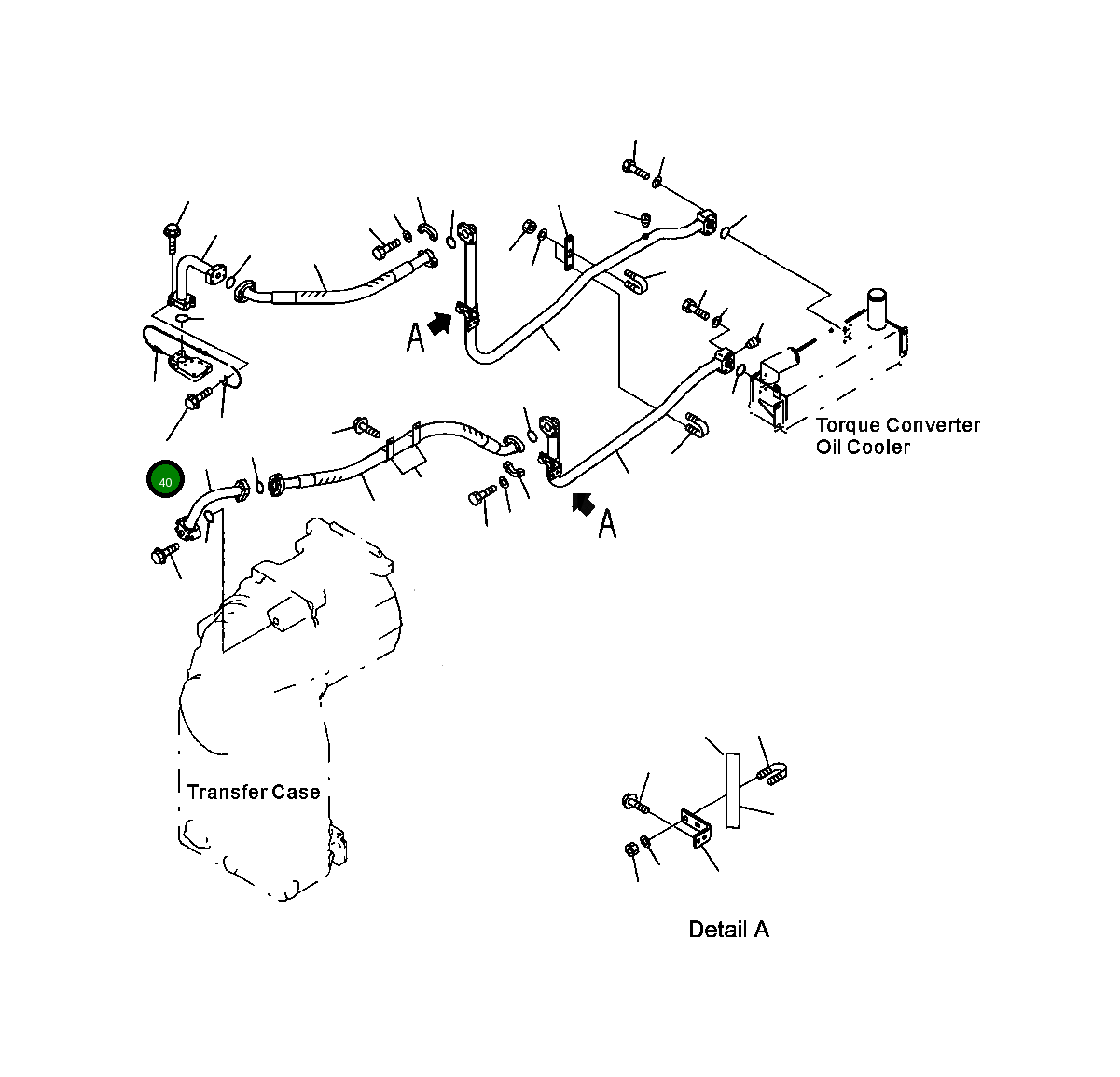 A

Torque Converter Oil Cooler

40

A

Transfer Case

Detail A