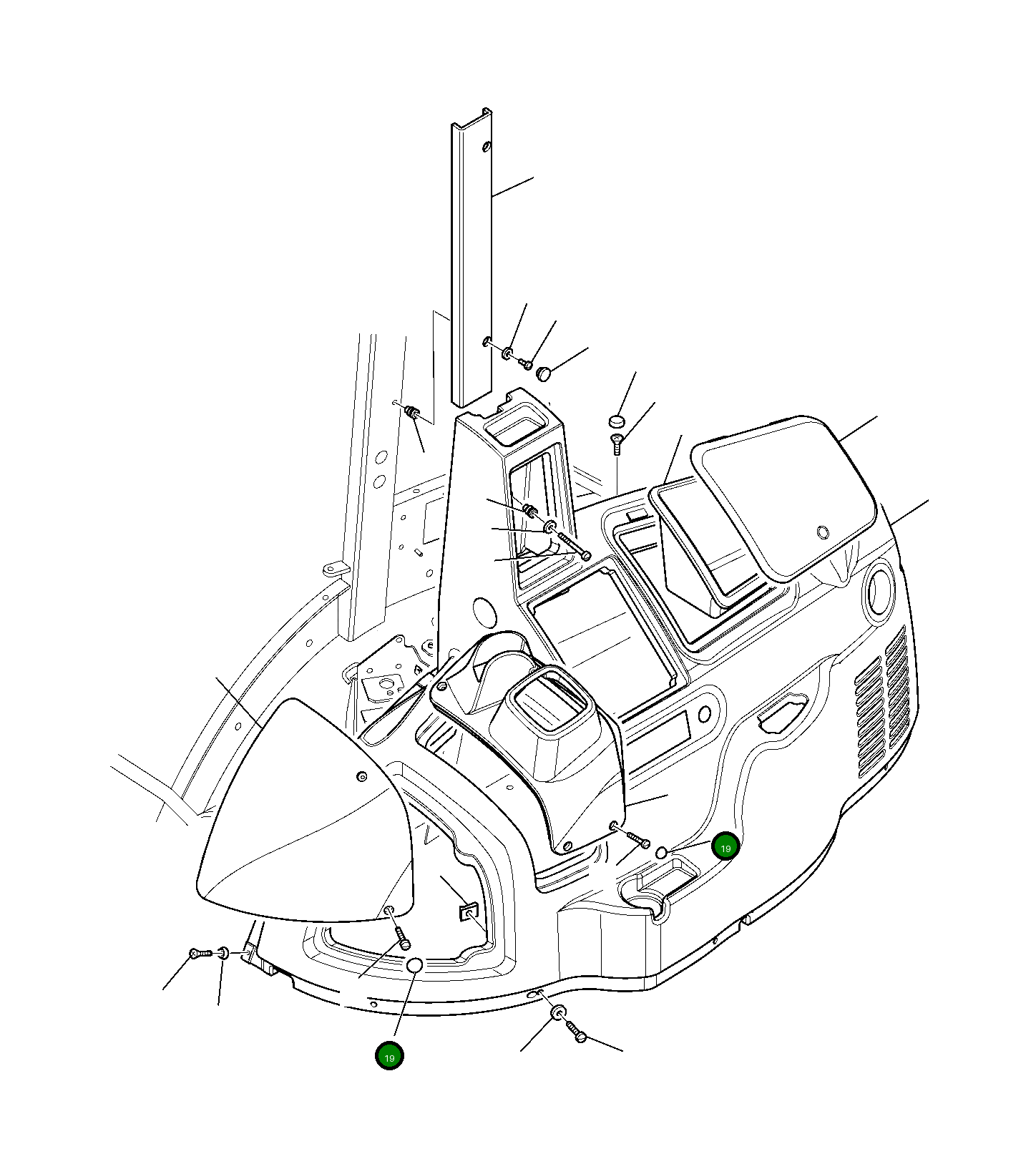 19

19