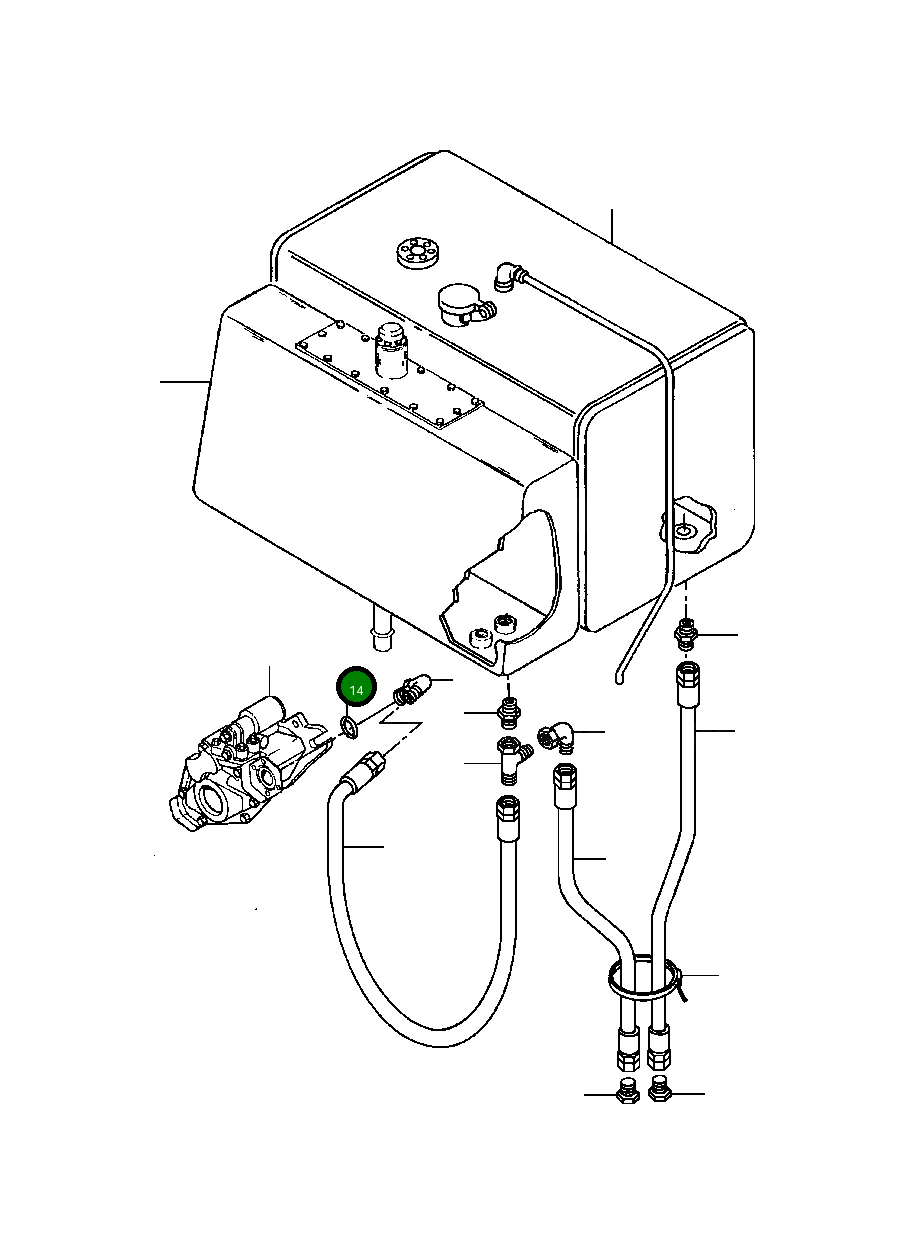 14