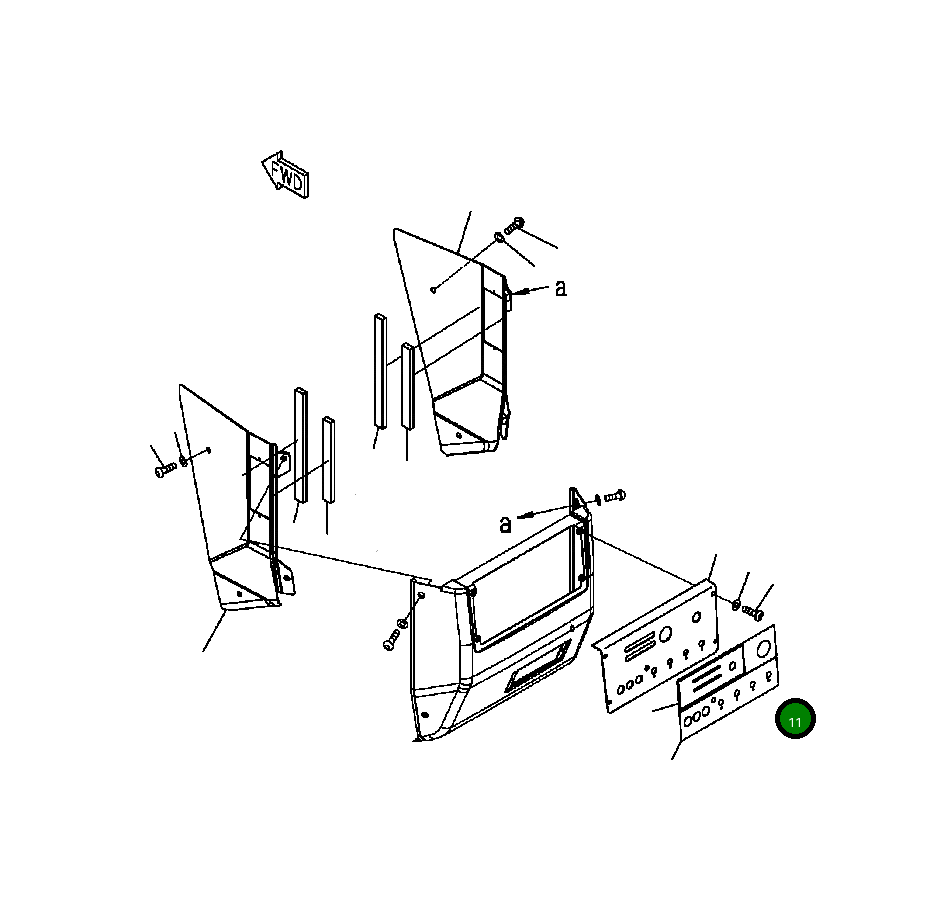 FWD

a

a

11