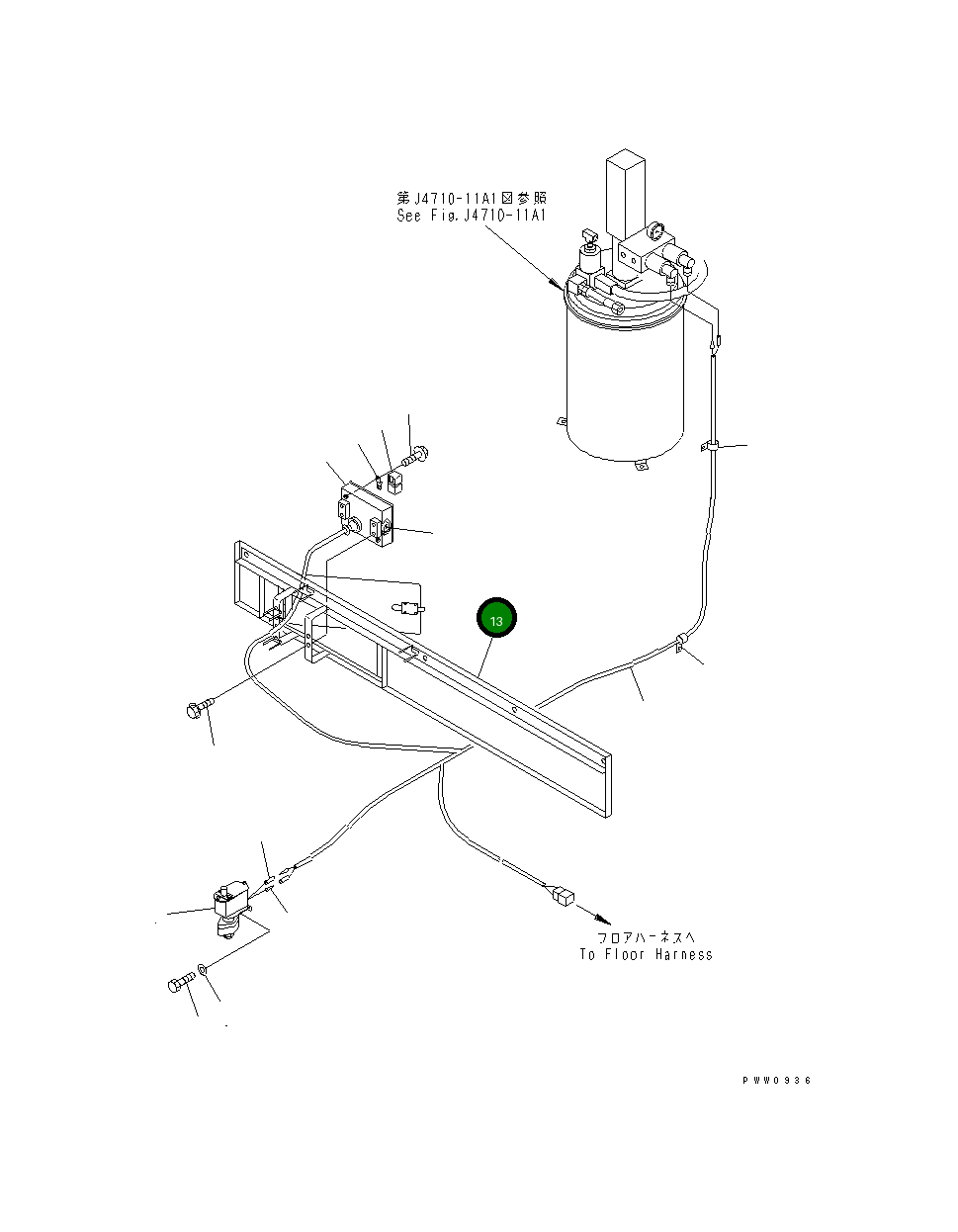 第J4710-11A1図参照
See Fig.J4710-11A1

13

フロアハーネスへ
To Floor Harness

PWW0936