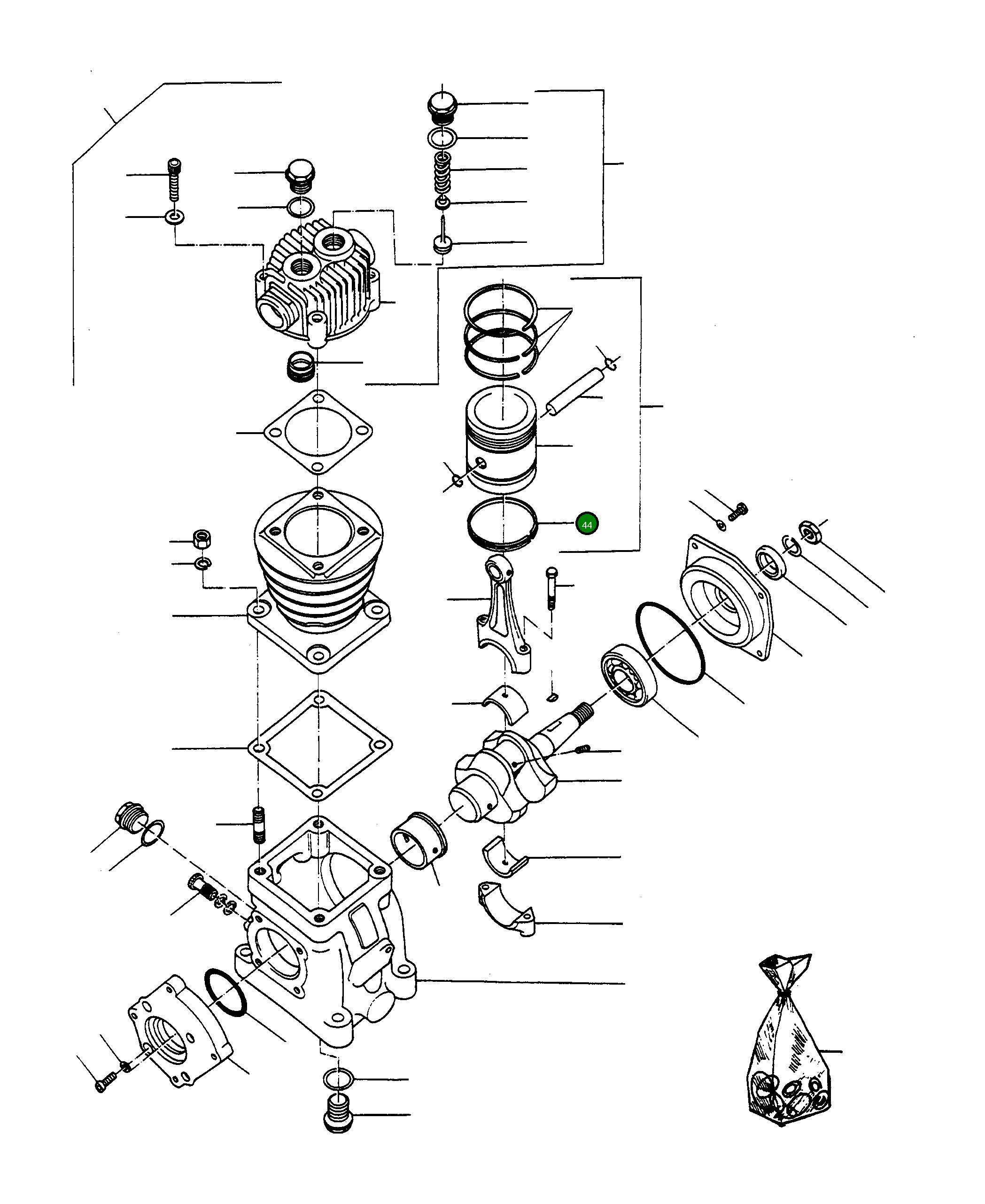 44