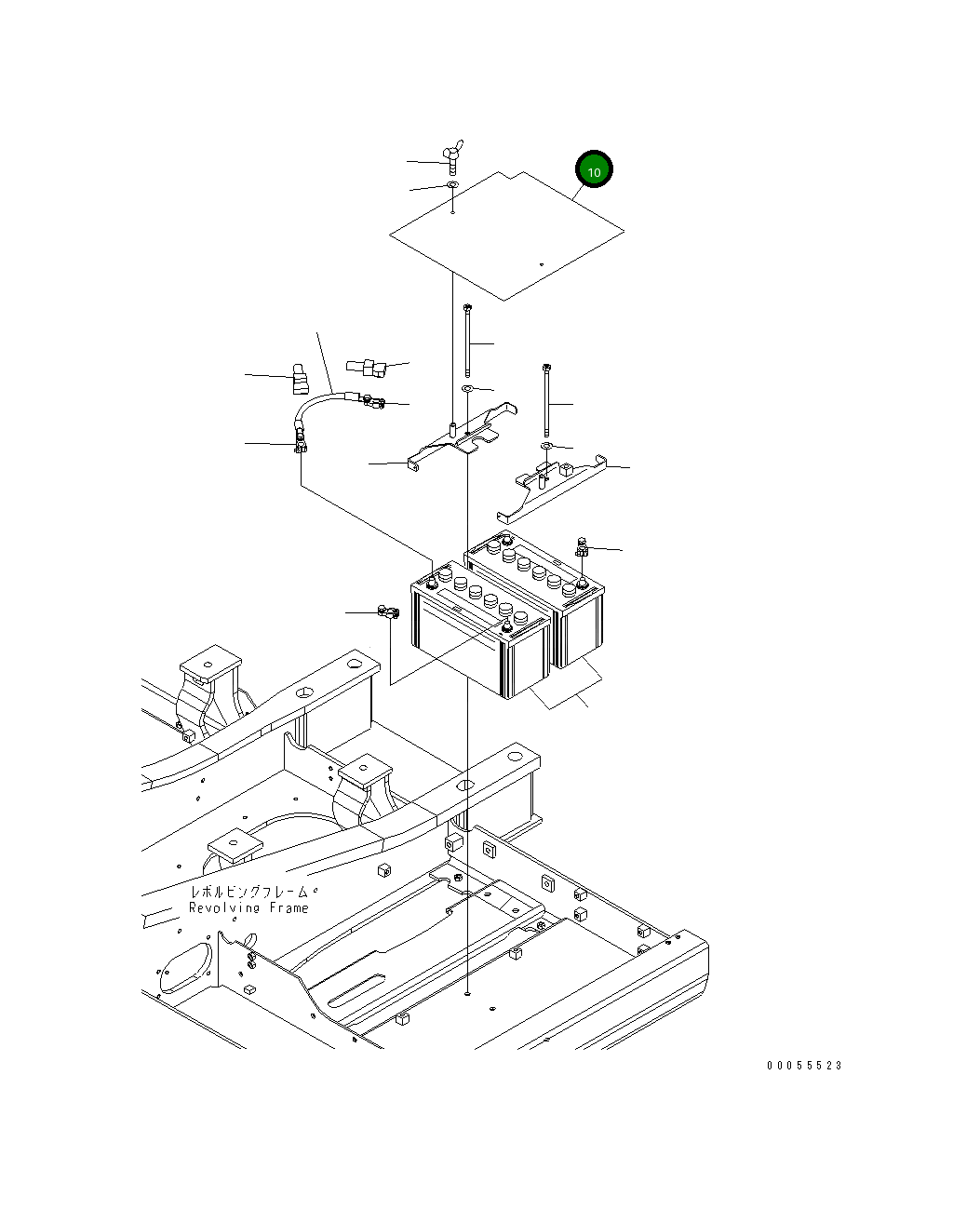 10

レボルビングフレーム
Revolving Frame

00055523