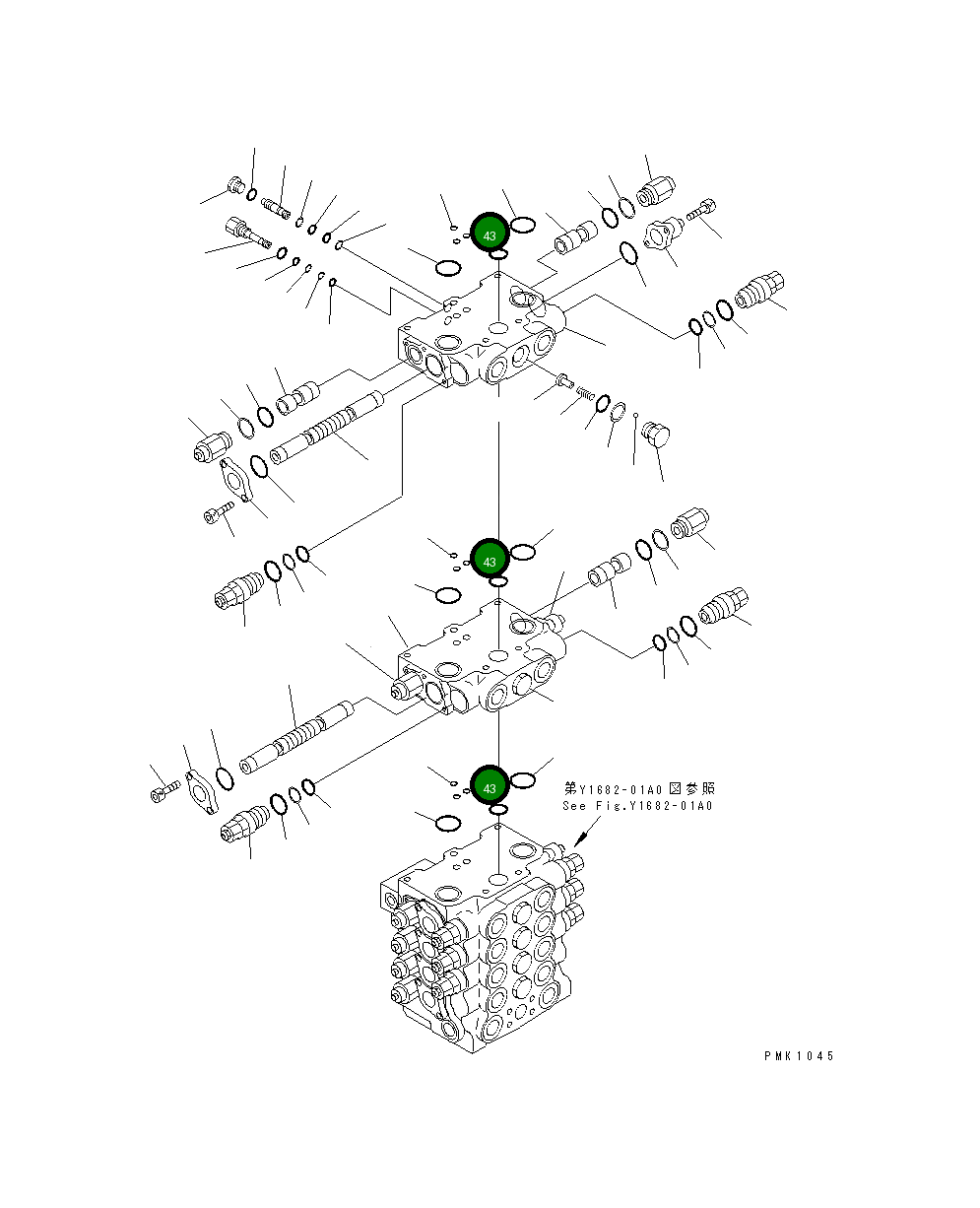 43

43

43

第Y1682-01A0図参照
See Fig.Y1682-01A0

PMK1045