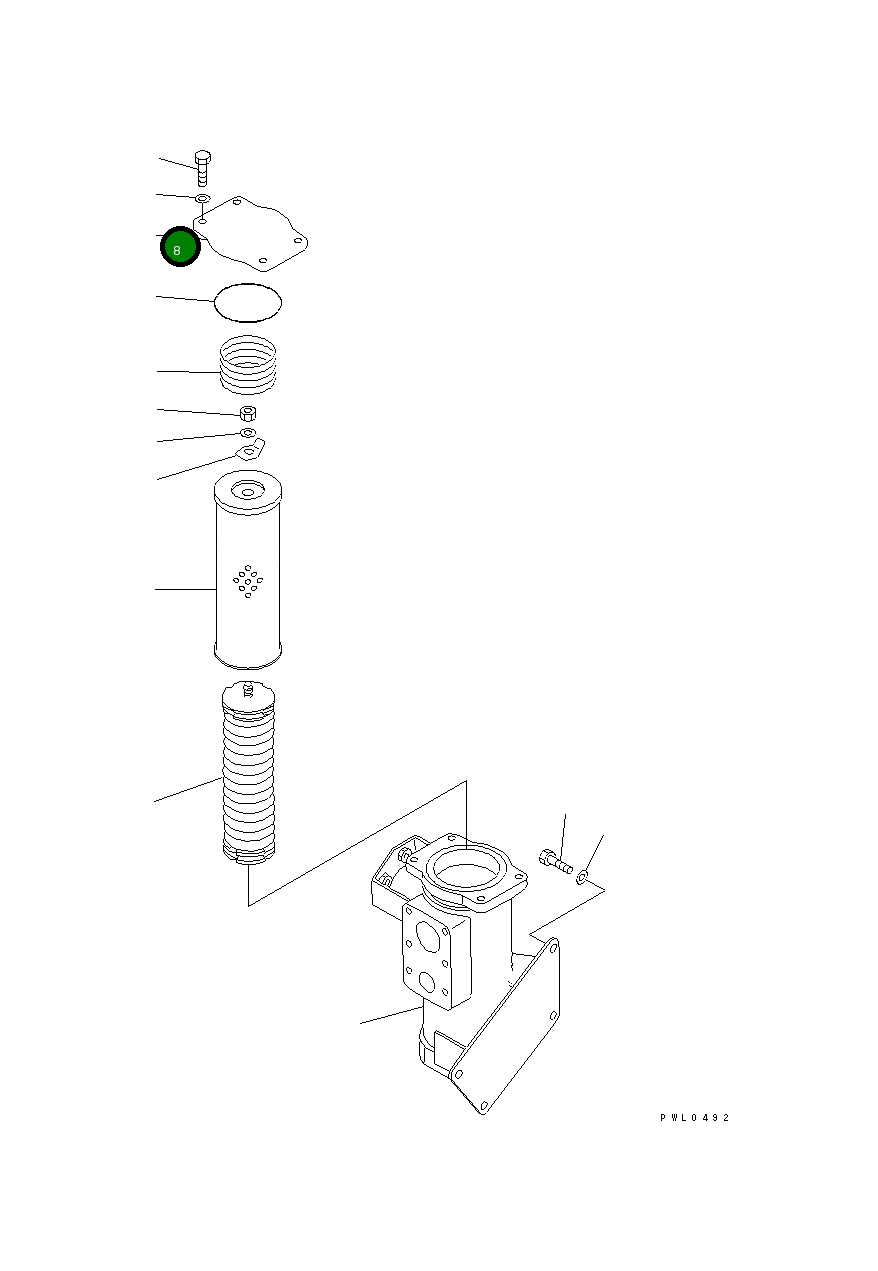 8

PWL0492