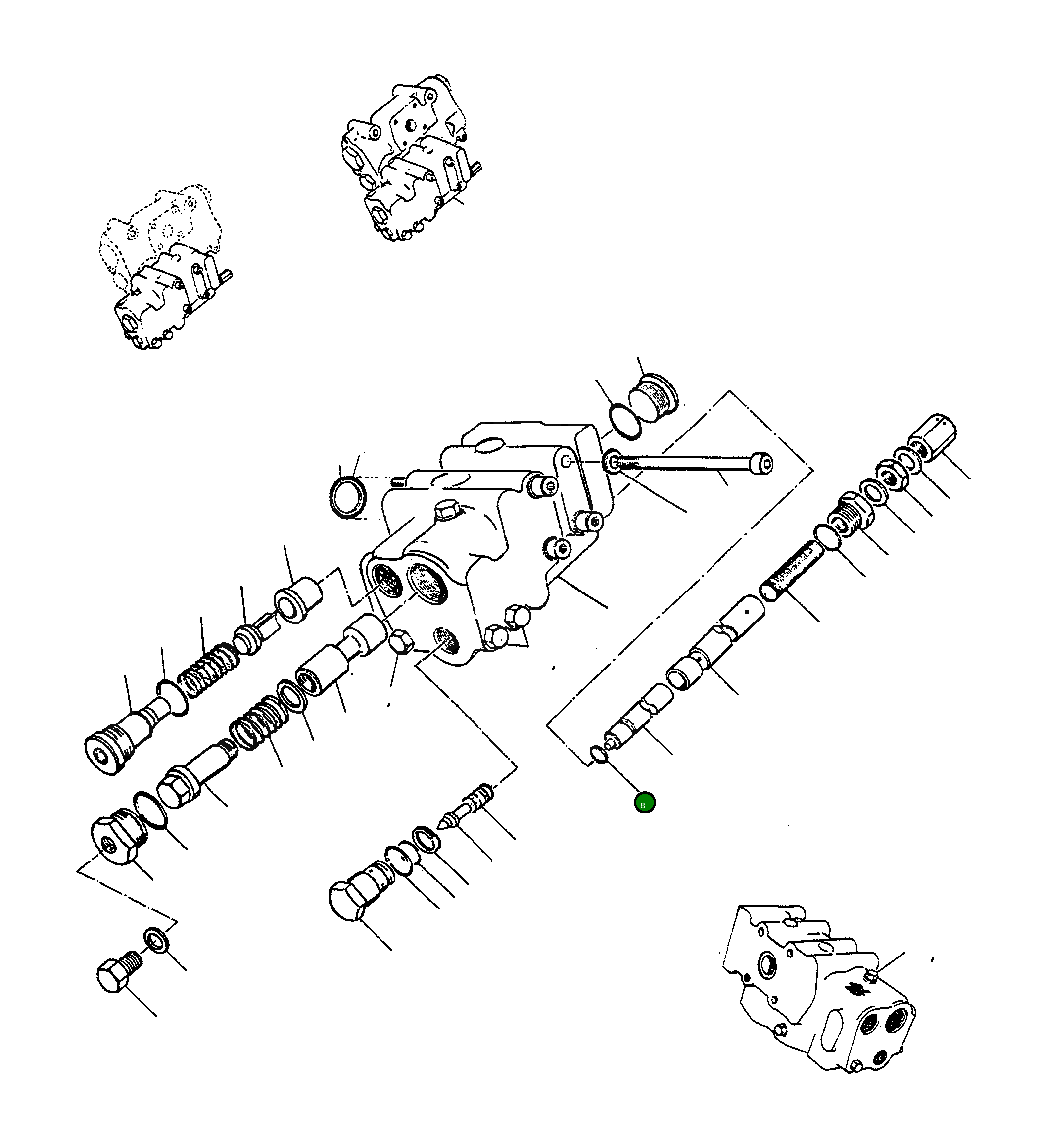 8