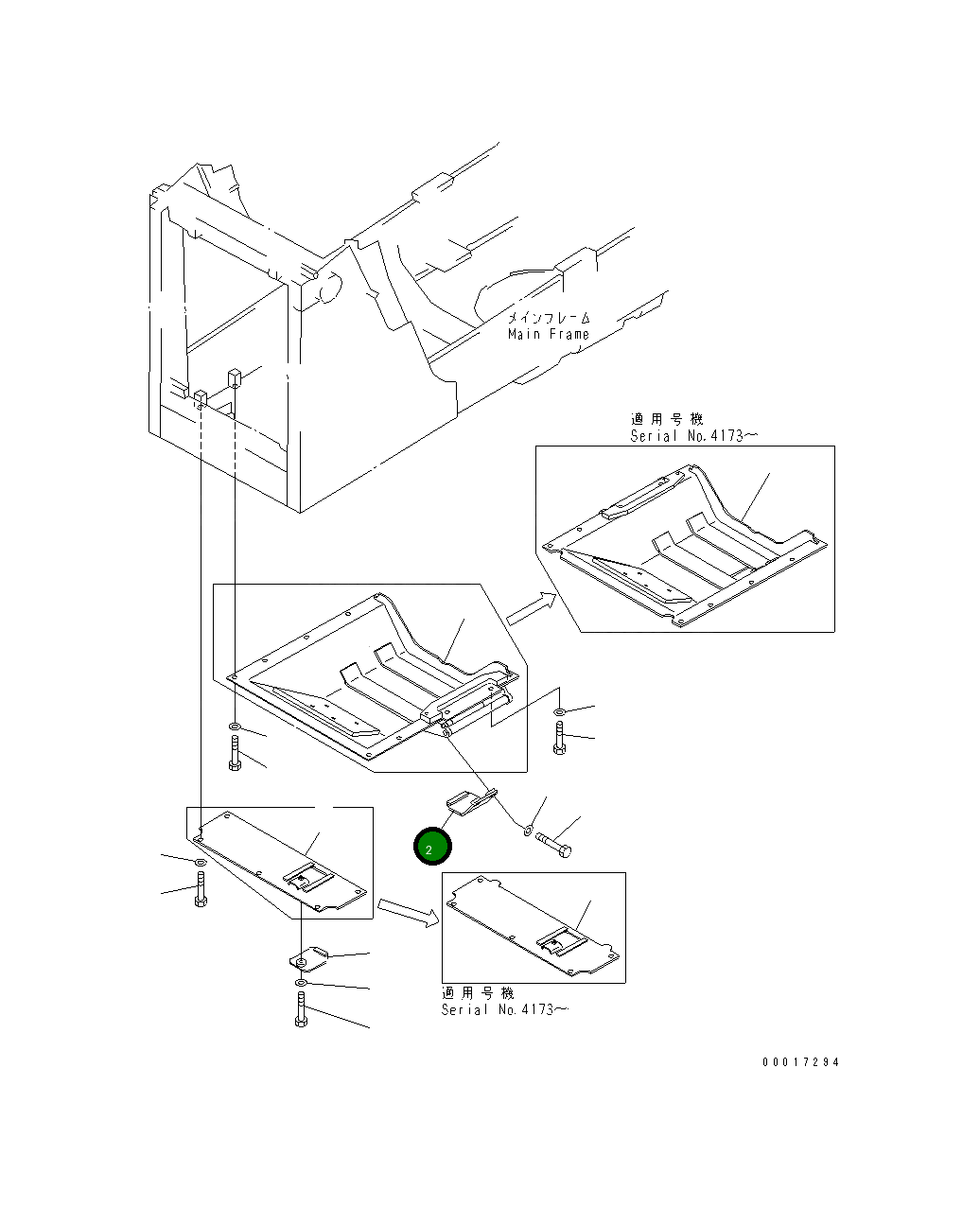 メインフレーム
Main Frame

適用号機
Serial No.4173～

2

適用号機
Serial No.4173～

00017294