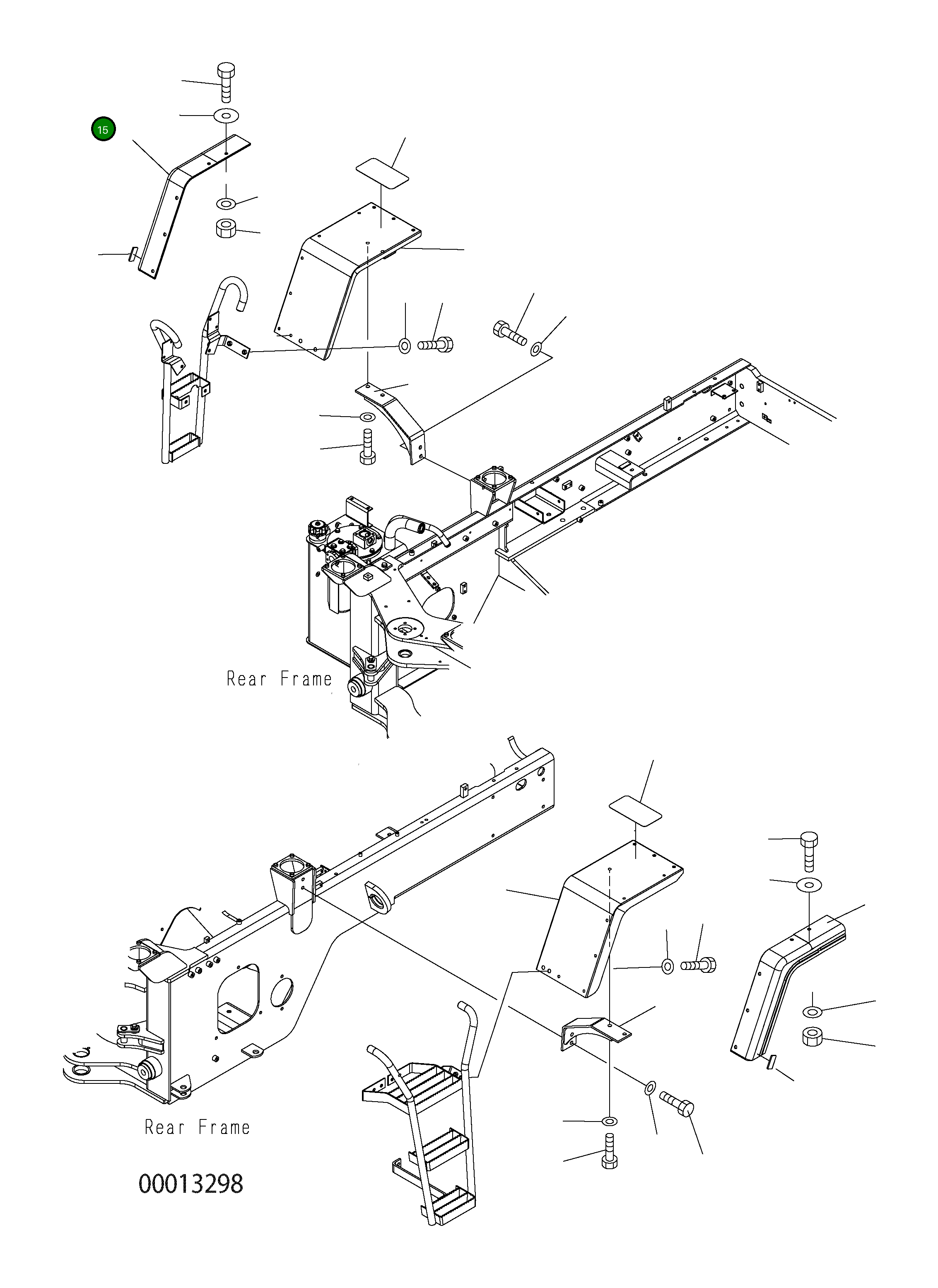 15

Rear Frame

Rear Frame

00013298