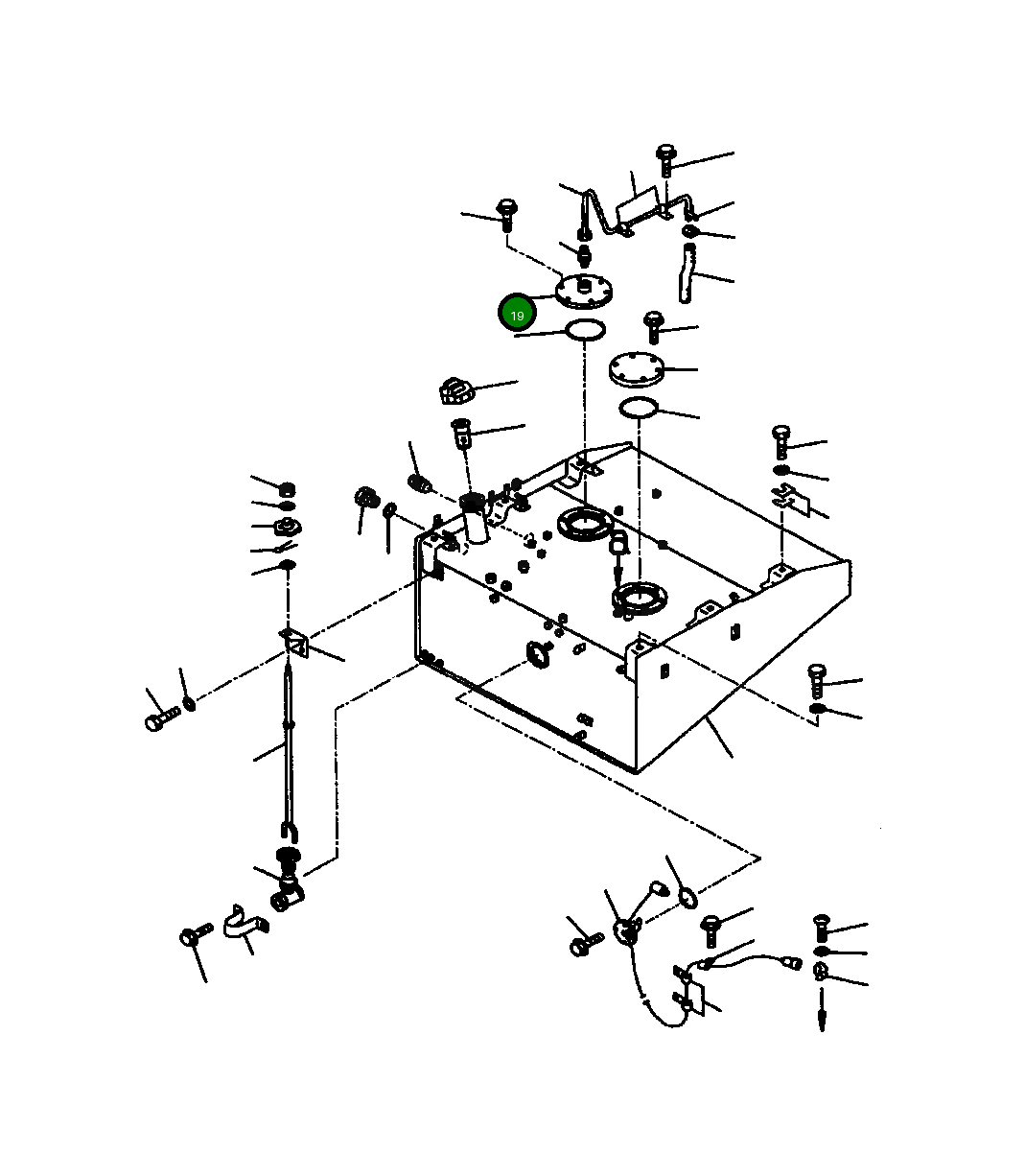 19