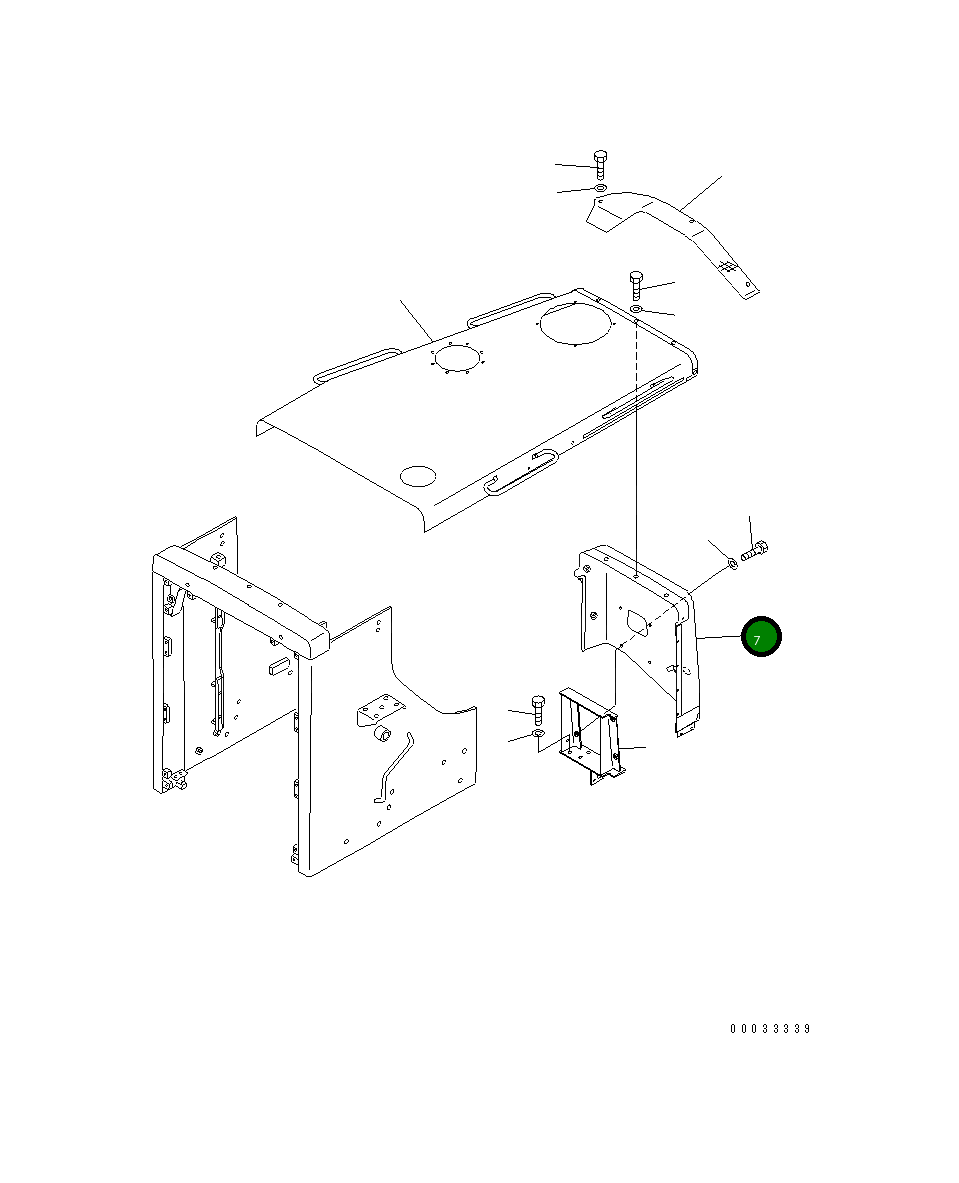 7

00033339