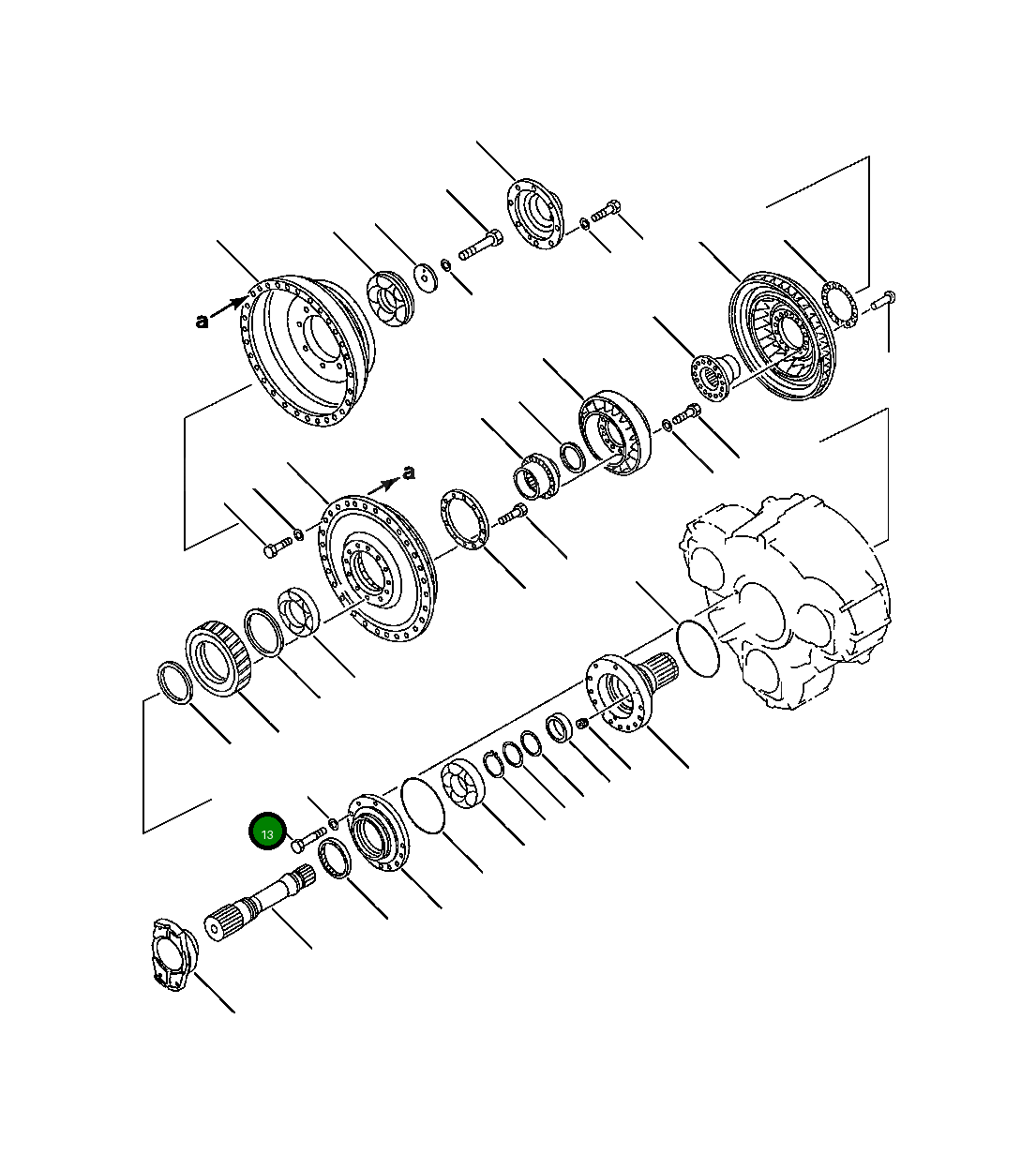 a
a
13