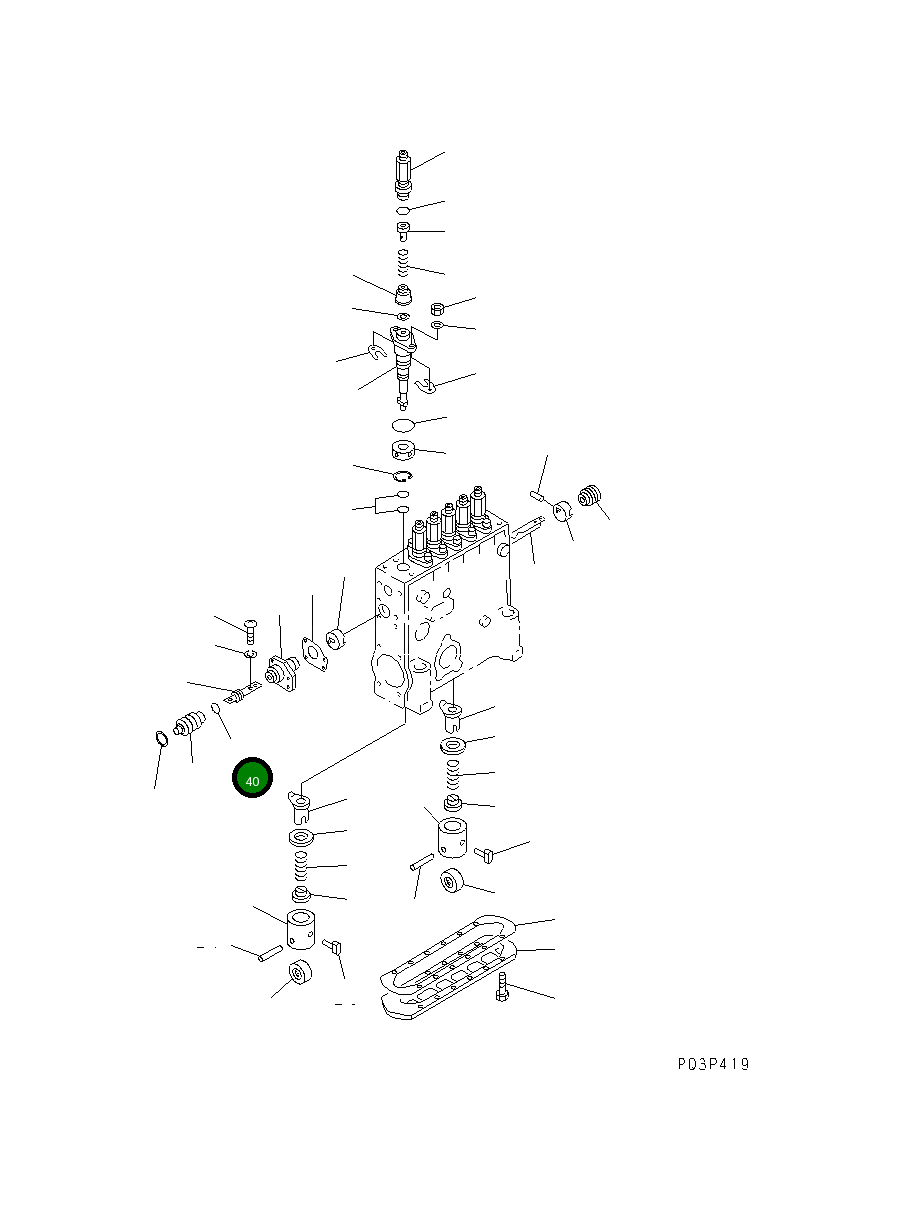 40

P03P419