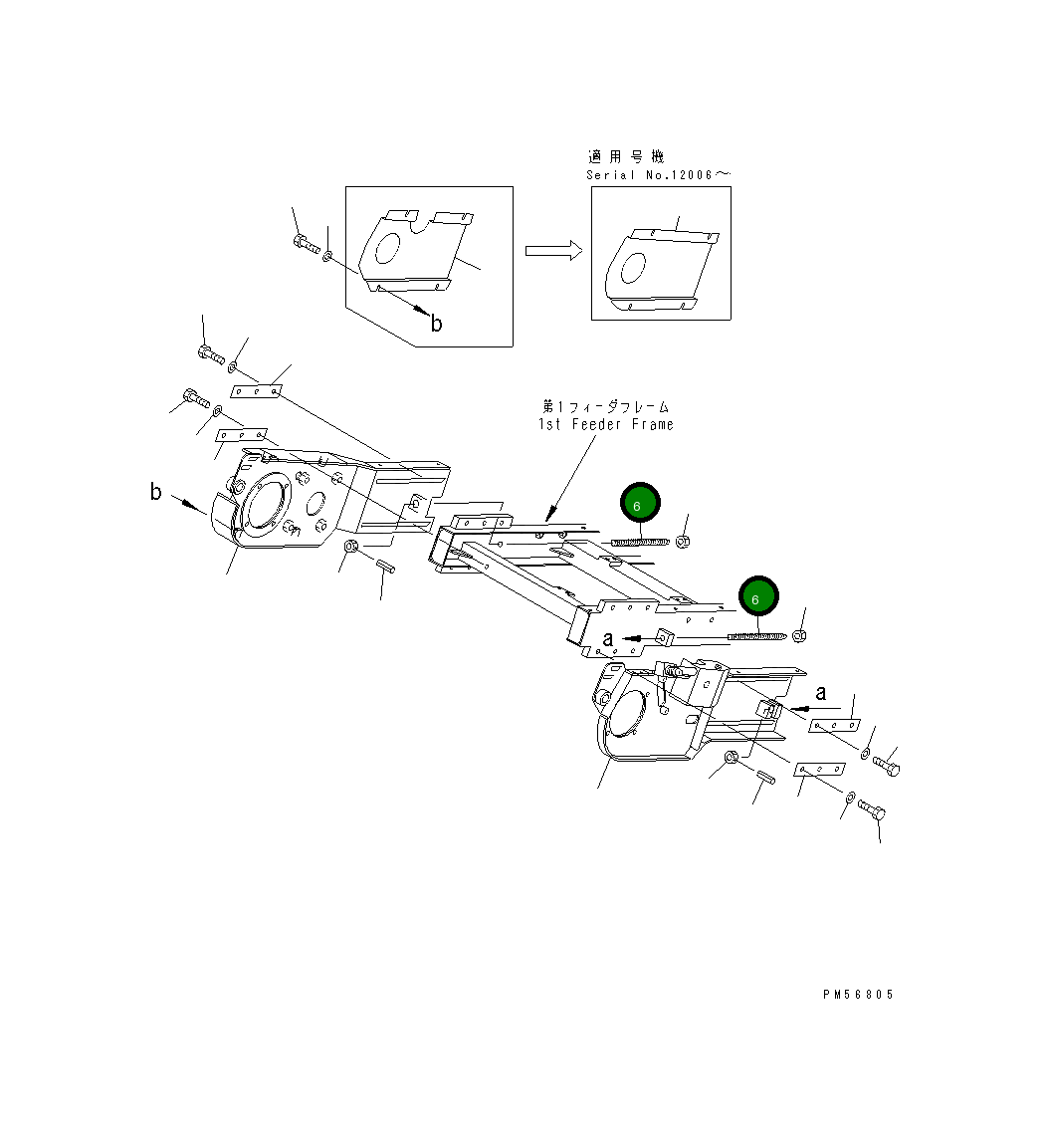 適用号機
Serial No.12006～

b

第1フィーダフレーム
1st Feeder Frame

b

6

6

a

a

PM56805