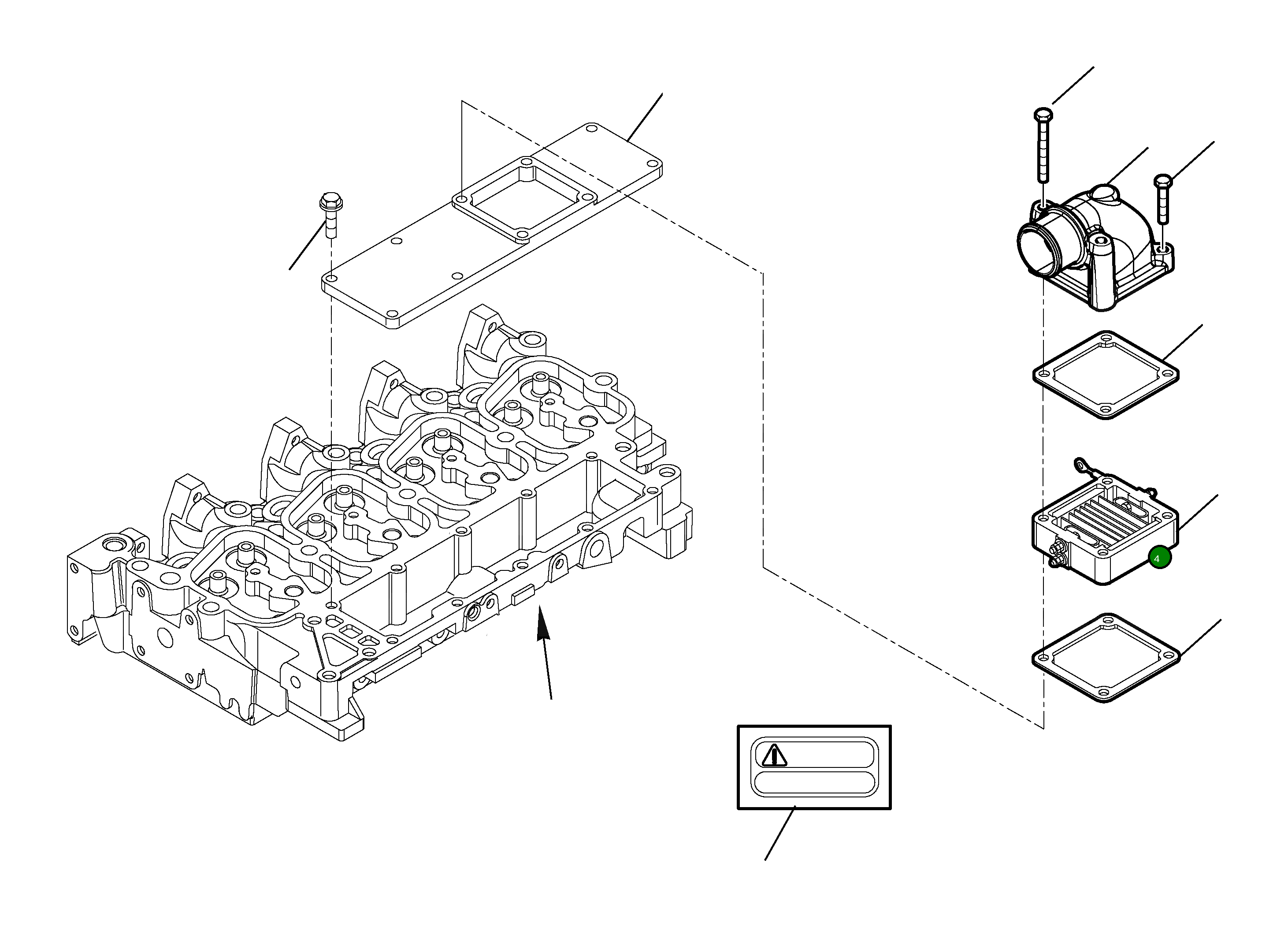 4