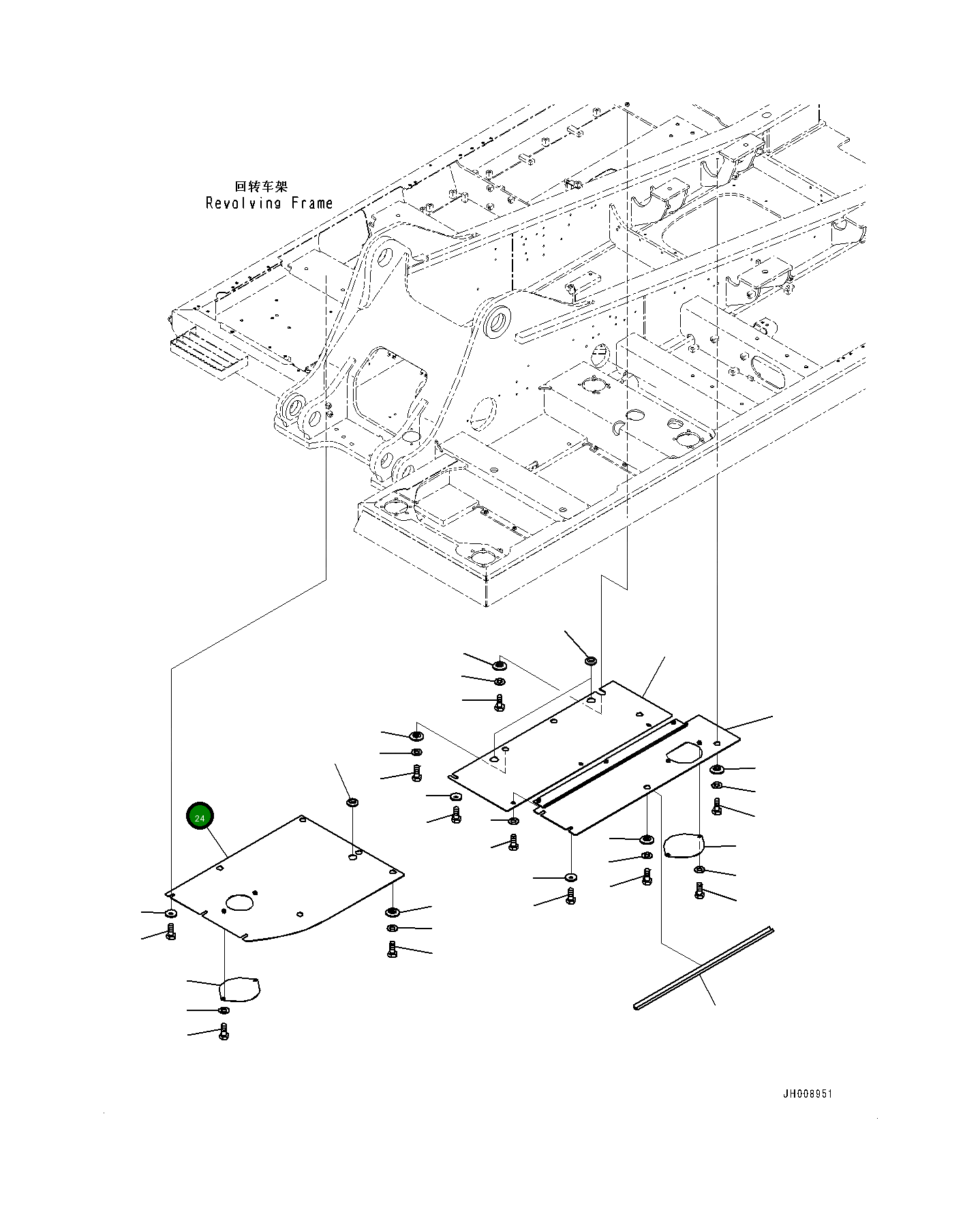 回转车架
Revolving Frame

24

JH008951