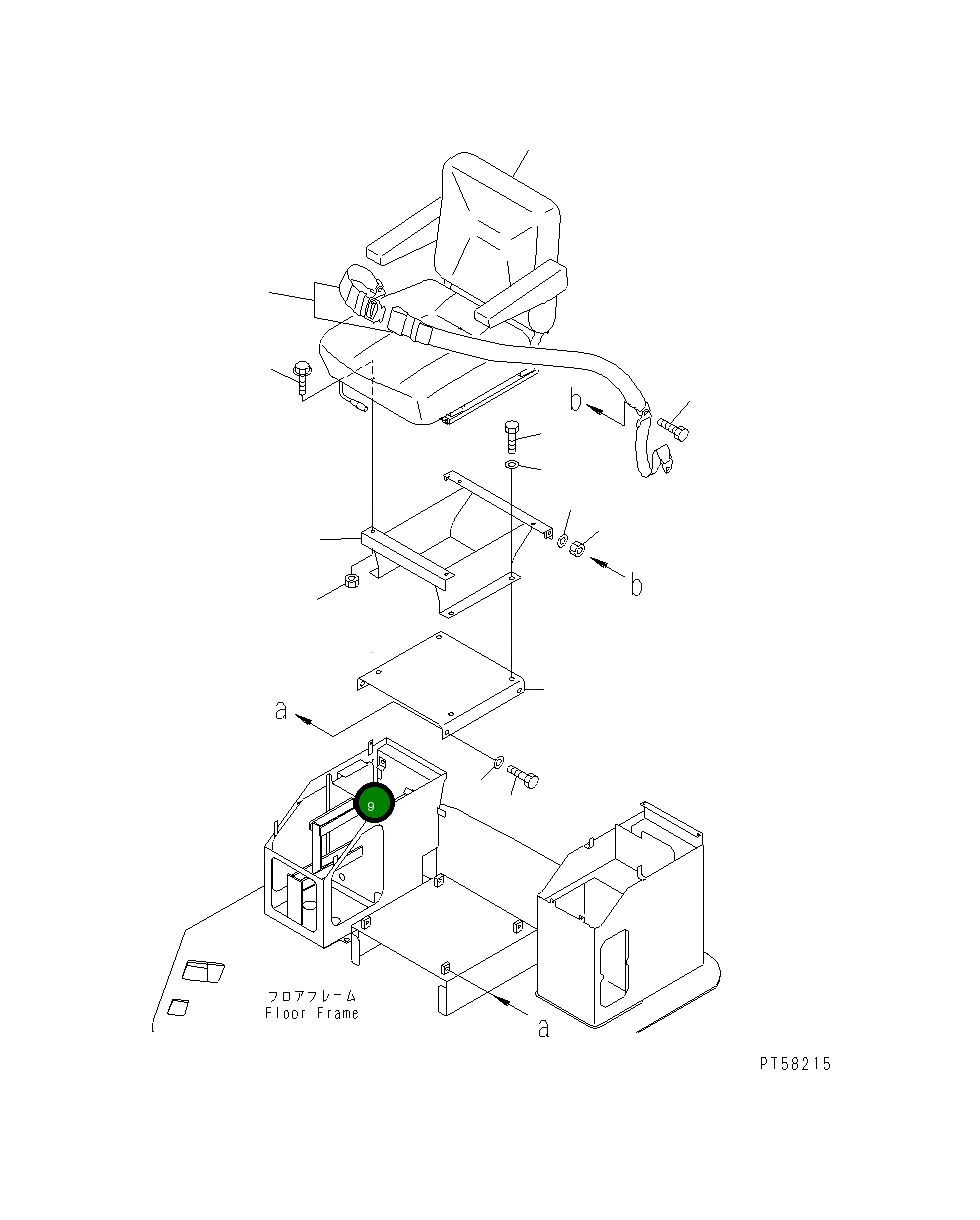 b
b
a
9
フロアフレーム
Floor Frame
a
PT58215