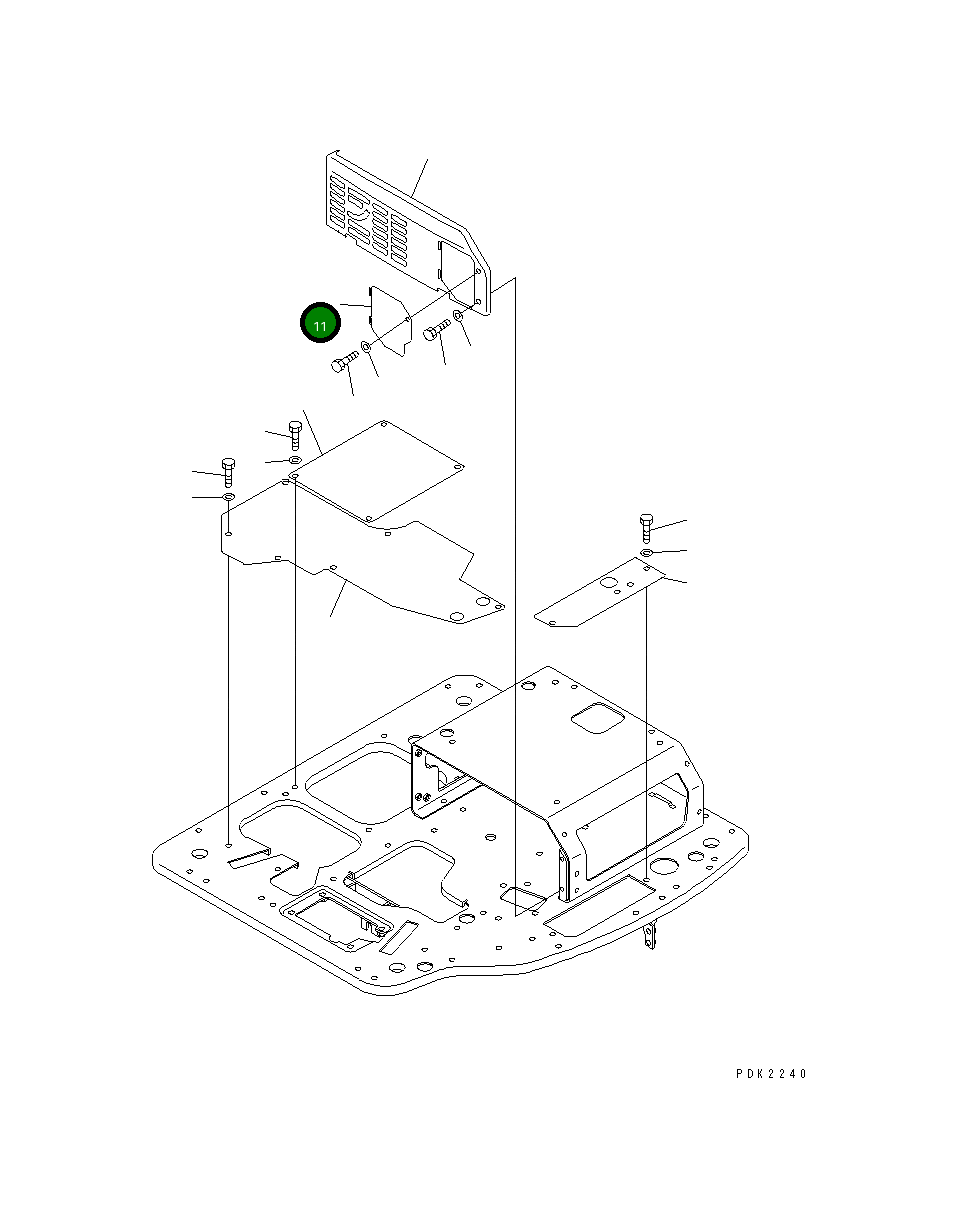 11

PDK2240