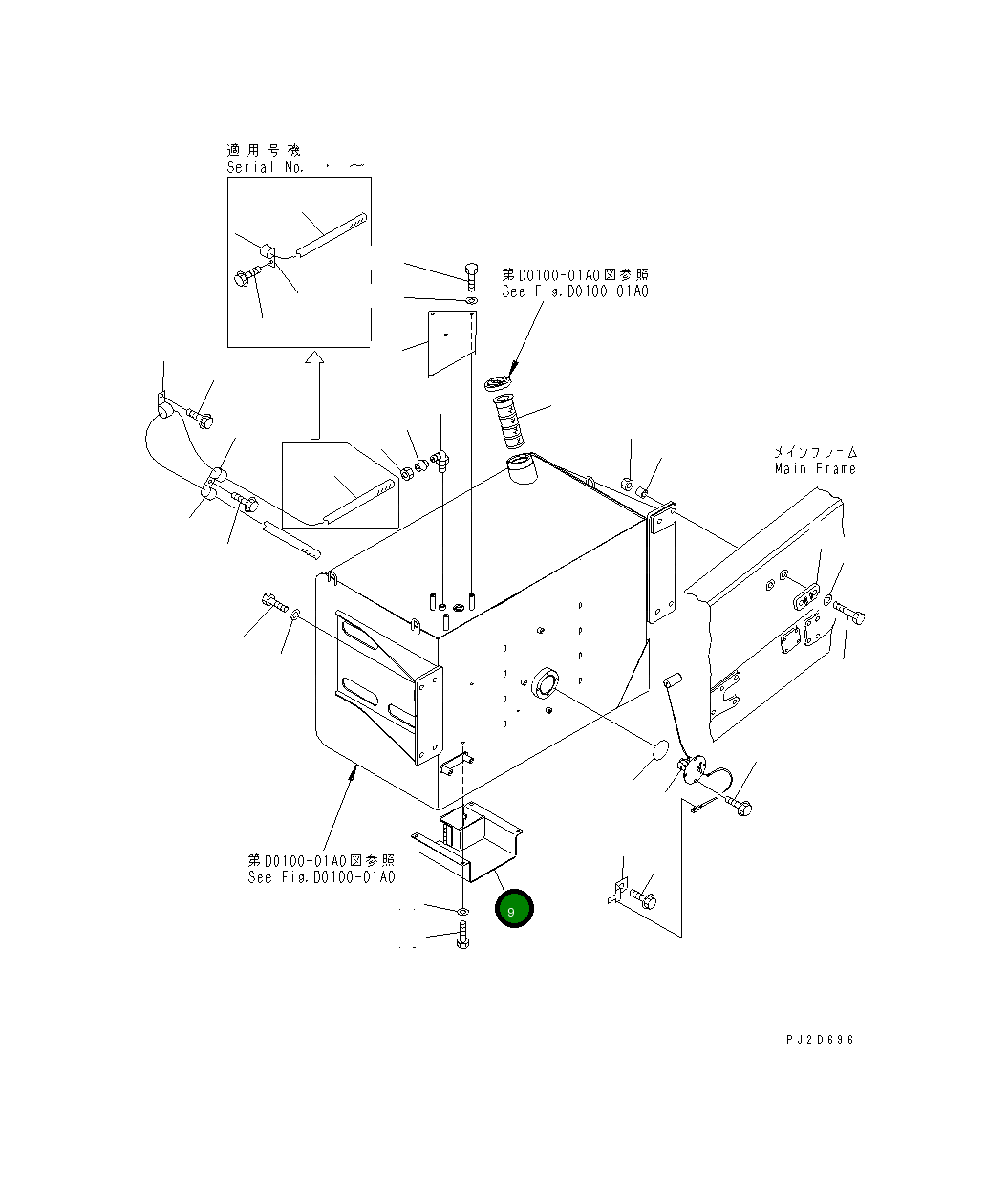 適用号機
Serial No. ・ ~

第D0100-01A0図参照
See Fig.D0100-01A0

メインフレーム
Main Frame

第D0100-01A0図参照
See Fig.D0100-01A0

9

PJ2D696