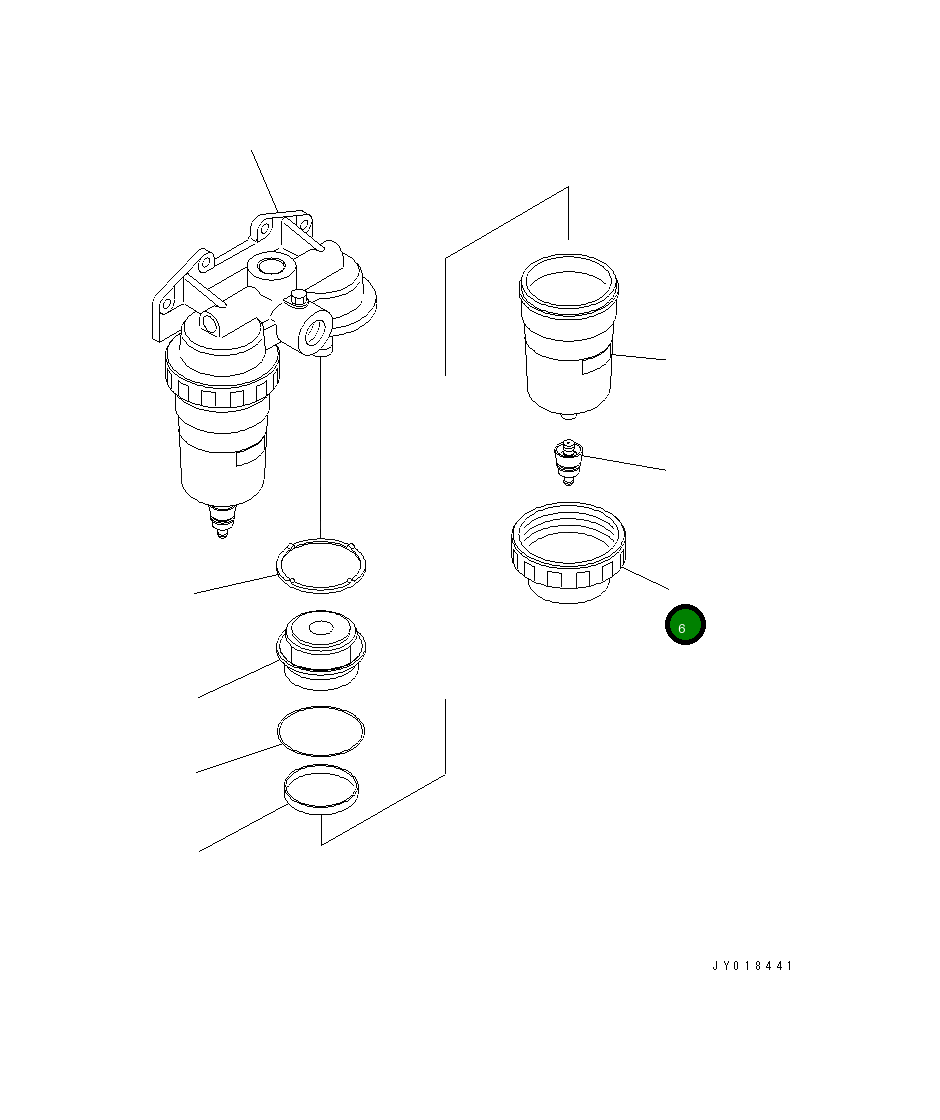 6

JY018441