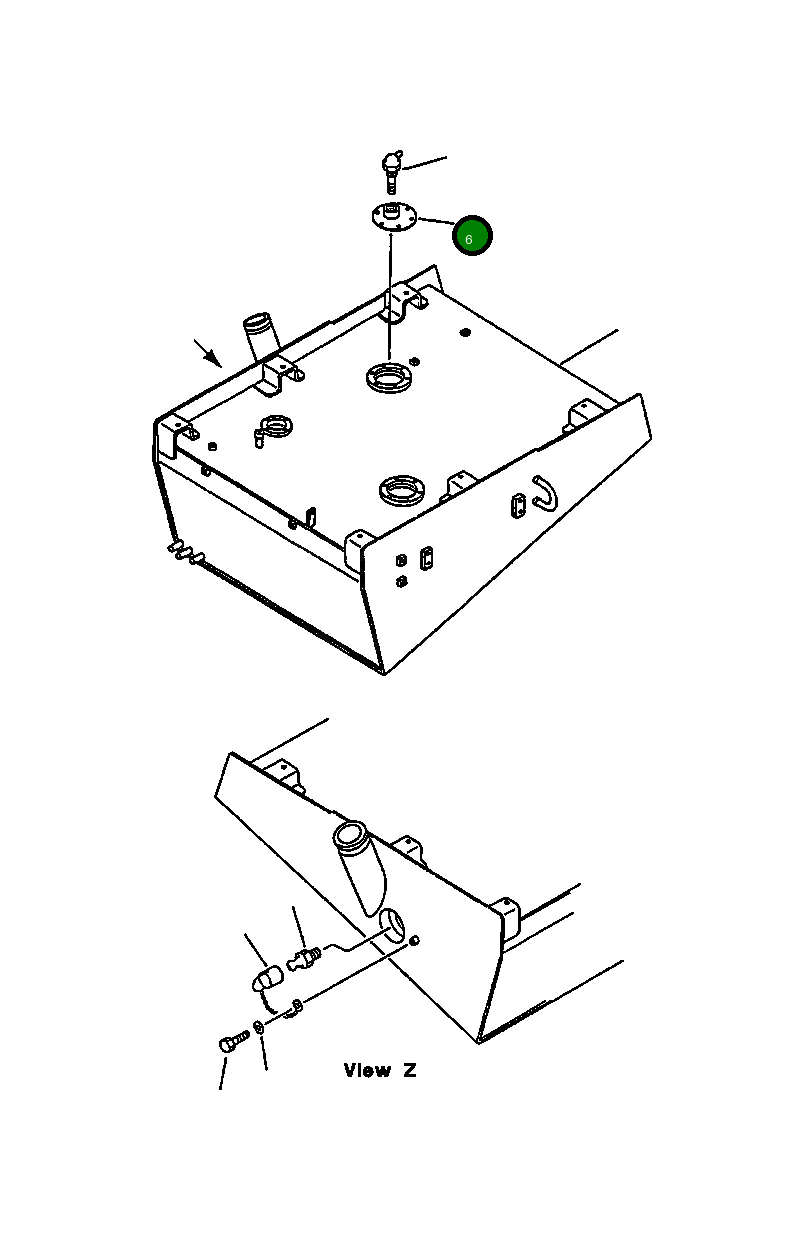 6

View Z