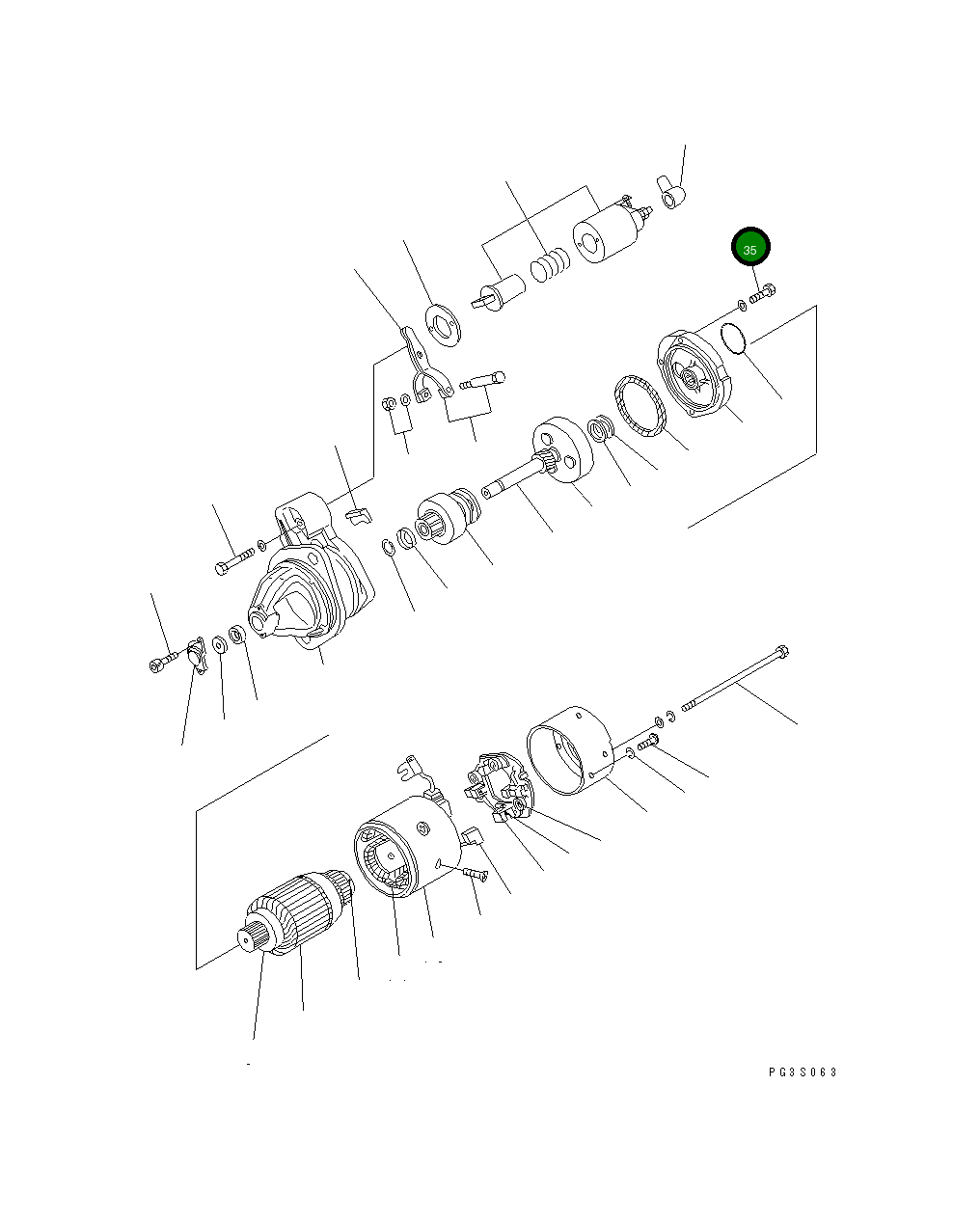 35

PG3S063