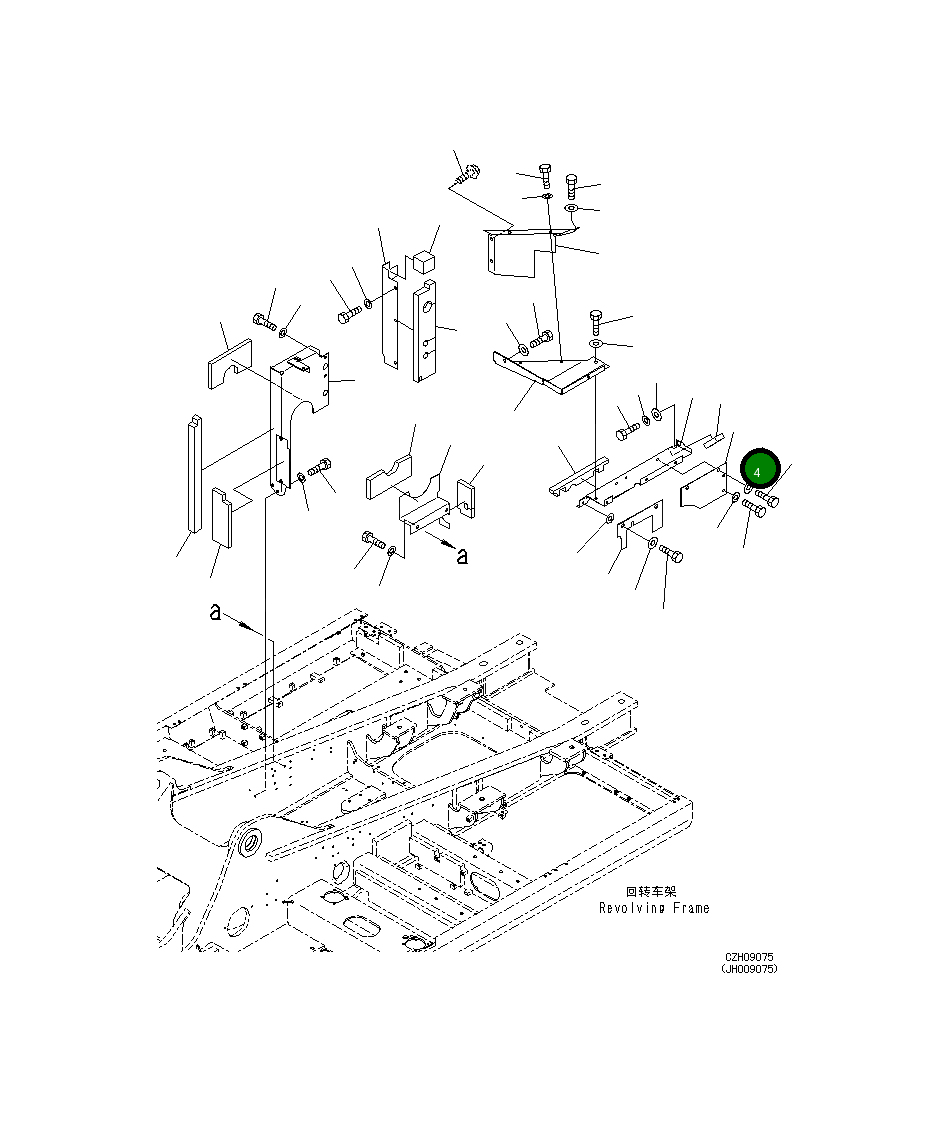 4

a

a

回转车架
Revolving Frame

CZH09075
(JH009075)