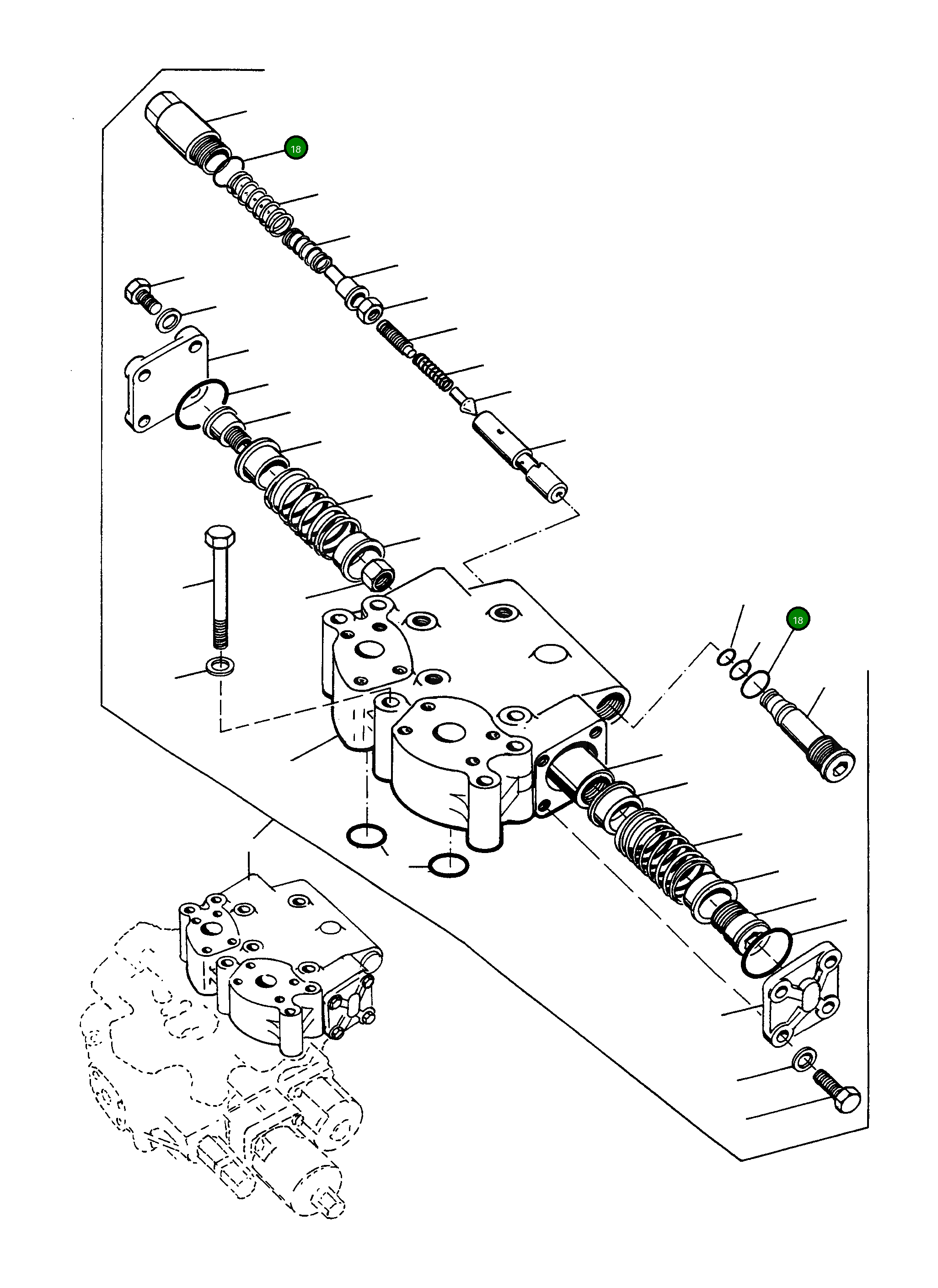 18

18