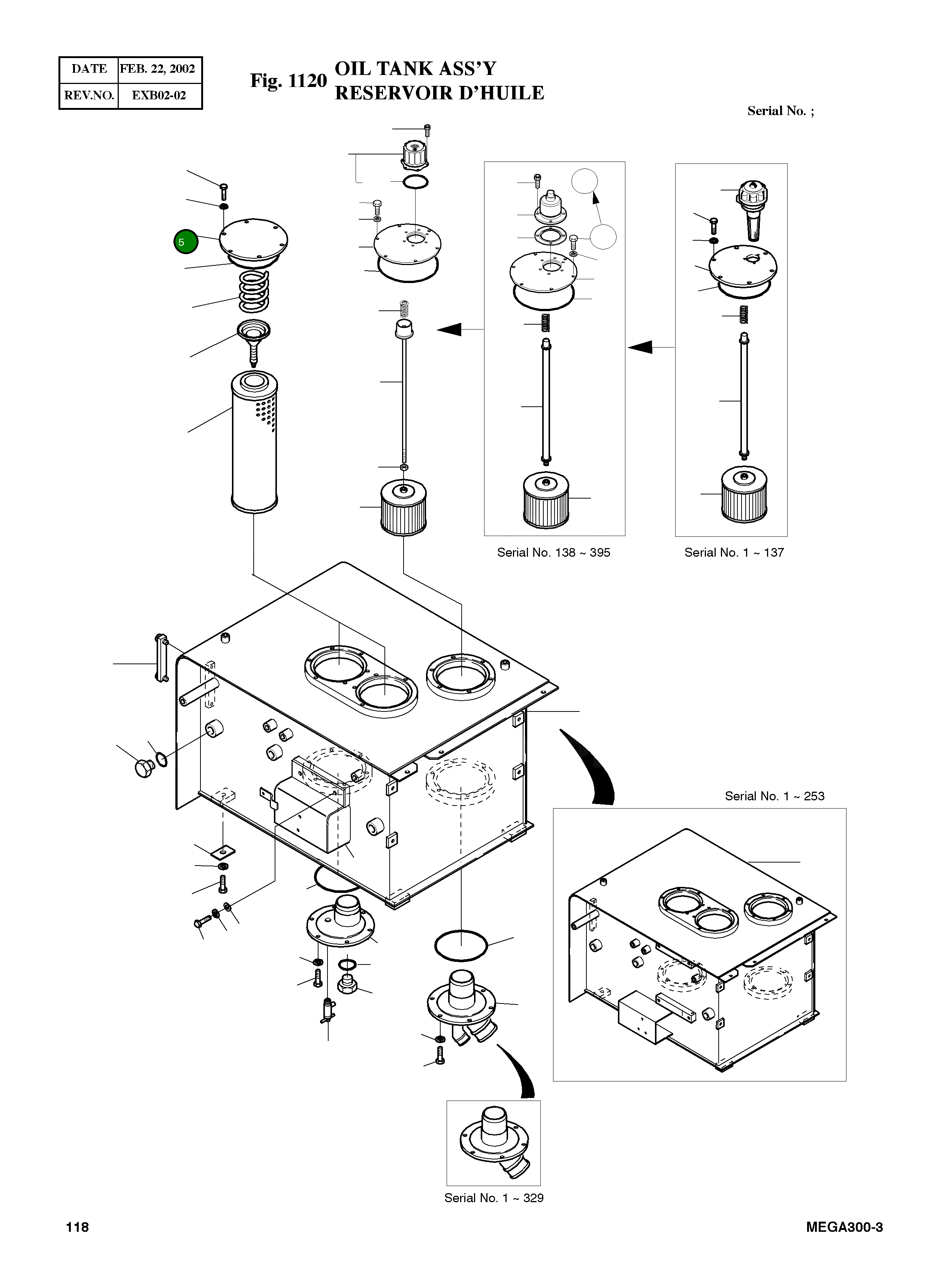 | DATE | FEB. 22, 2002 |
|---|---|
| REV.NO. | EXB02-02 |

Fig. 1120 OIL TANK ASS'Y
RESERVOIR D'HUILE

Serial No. ;

5

Serial No. 138 ~ 395

Serial No. 1 ~ 137

Serial No. 1 ~ 253

Serial No. 1 ~ 329

118

MEGA300-3