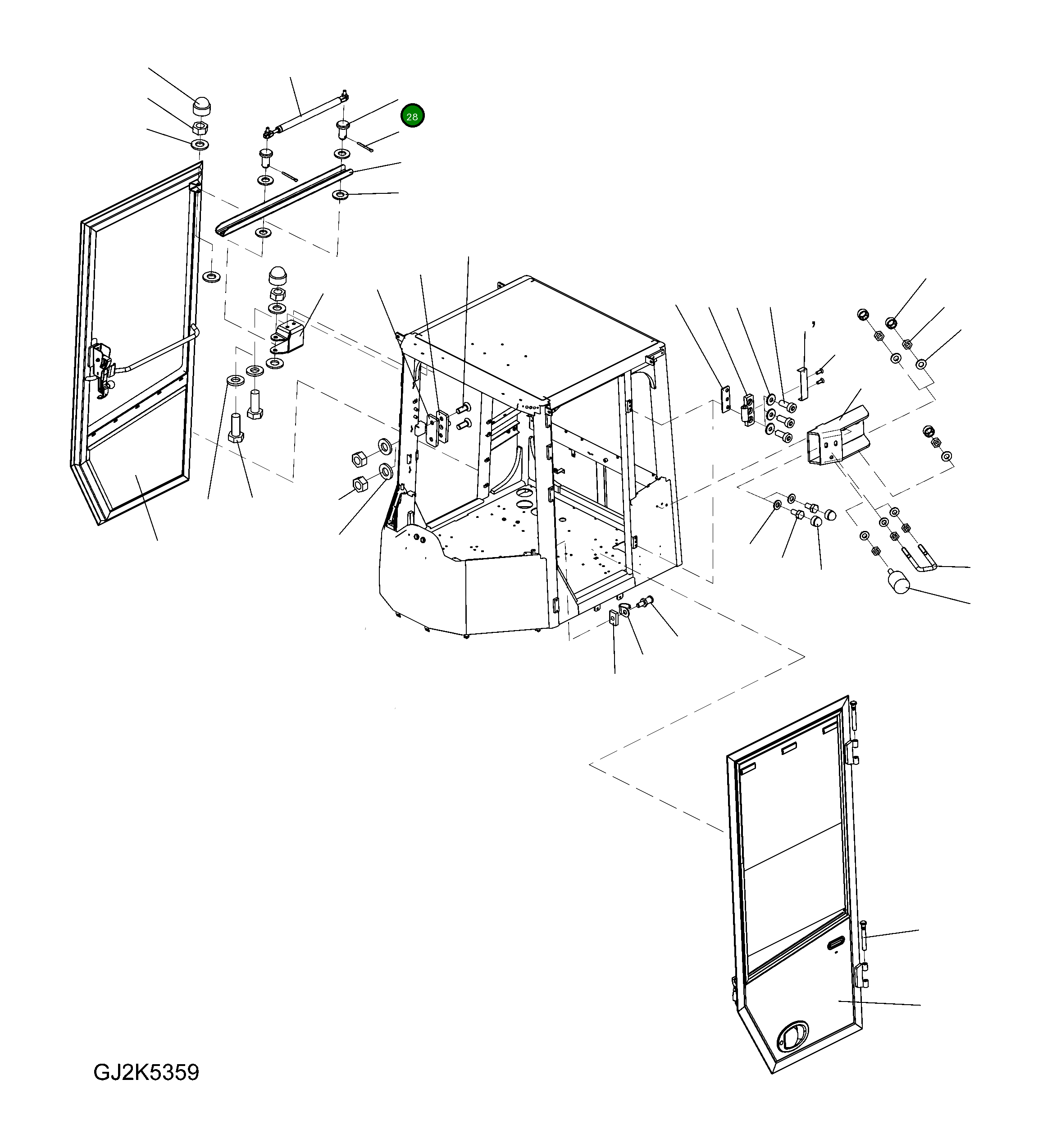 28

GJ2K5359