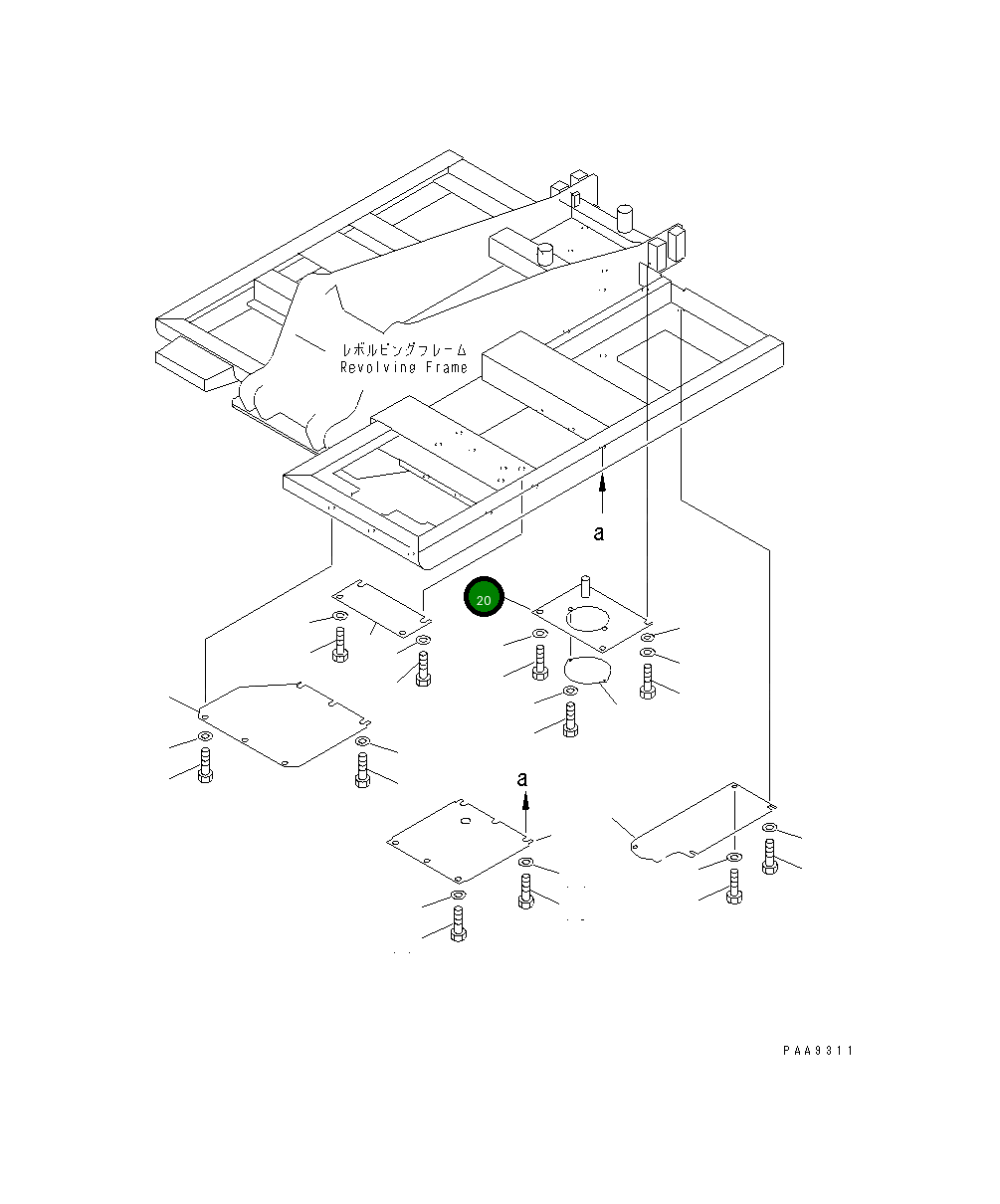 レボルビングフレーム
Revolving Frame

a

20

a

PAA9311