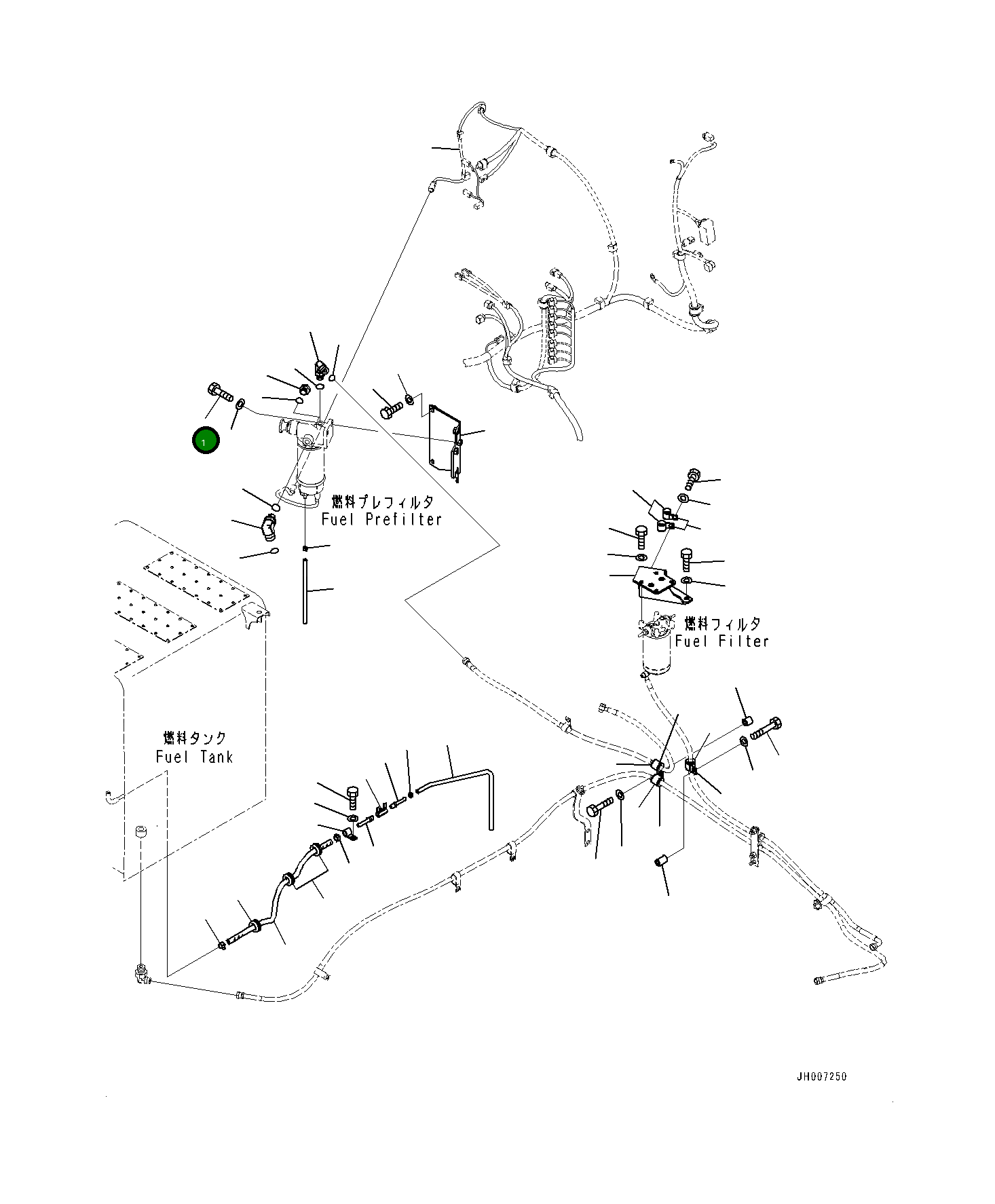 1

燃料プレフィルタ
Fuel Prefilter

燃料フィルタ
Fuel Filter

燃料タンク
Fuel Tank

JH007250