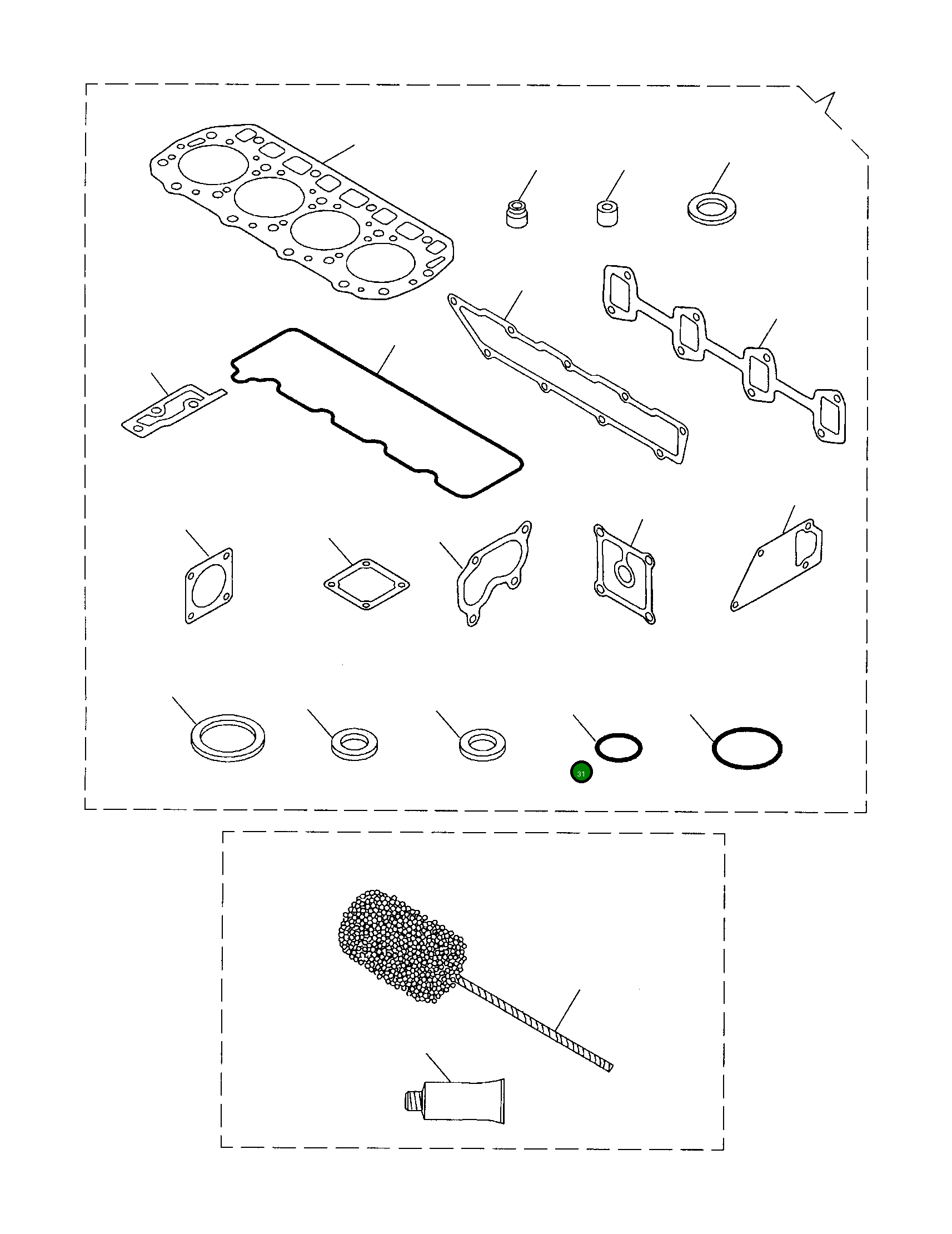 31