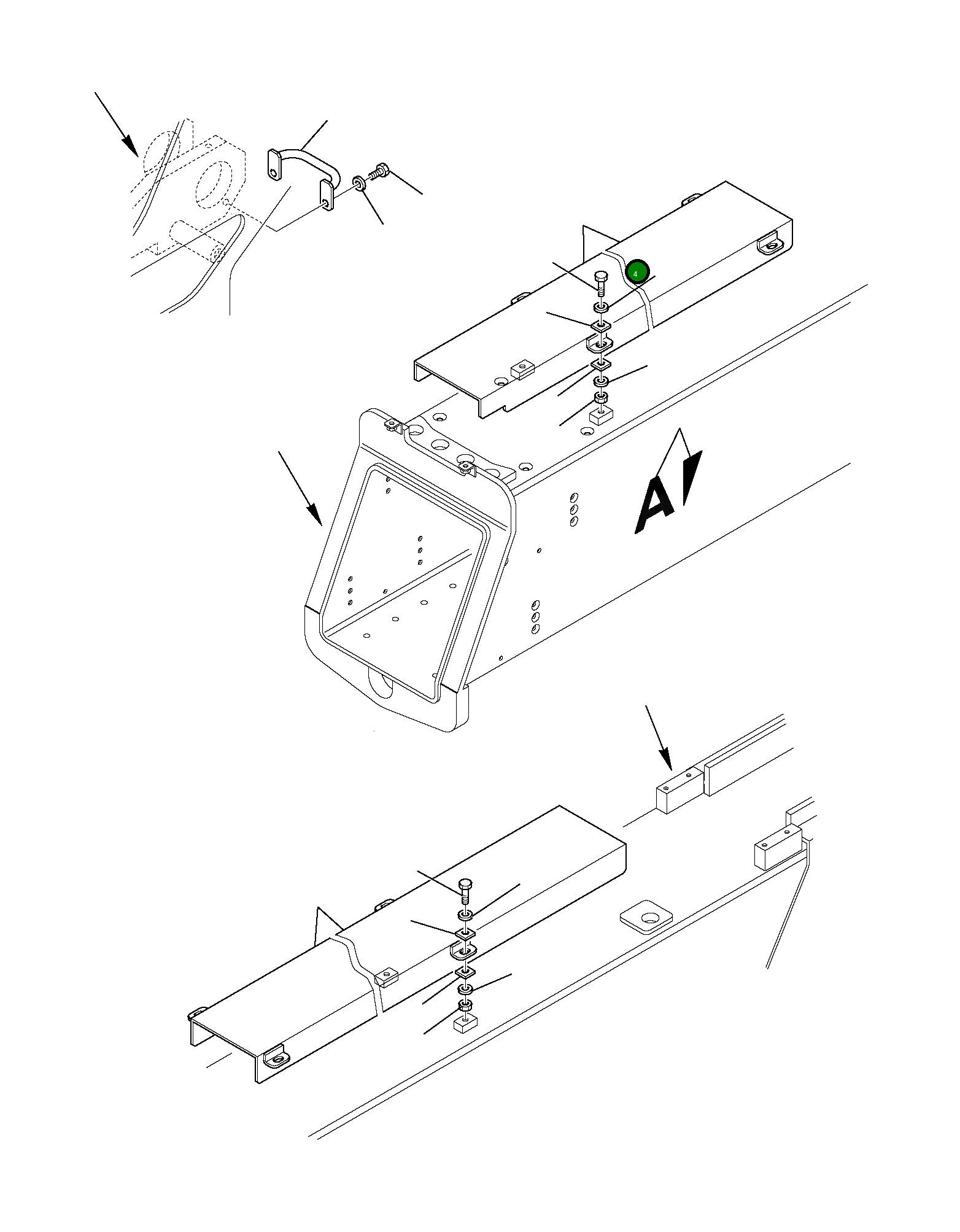 4

A