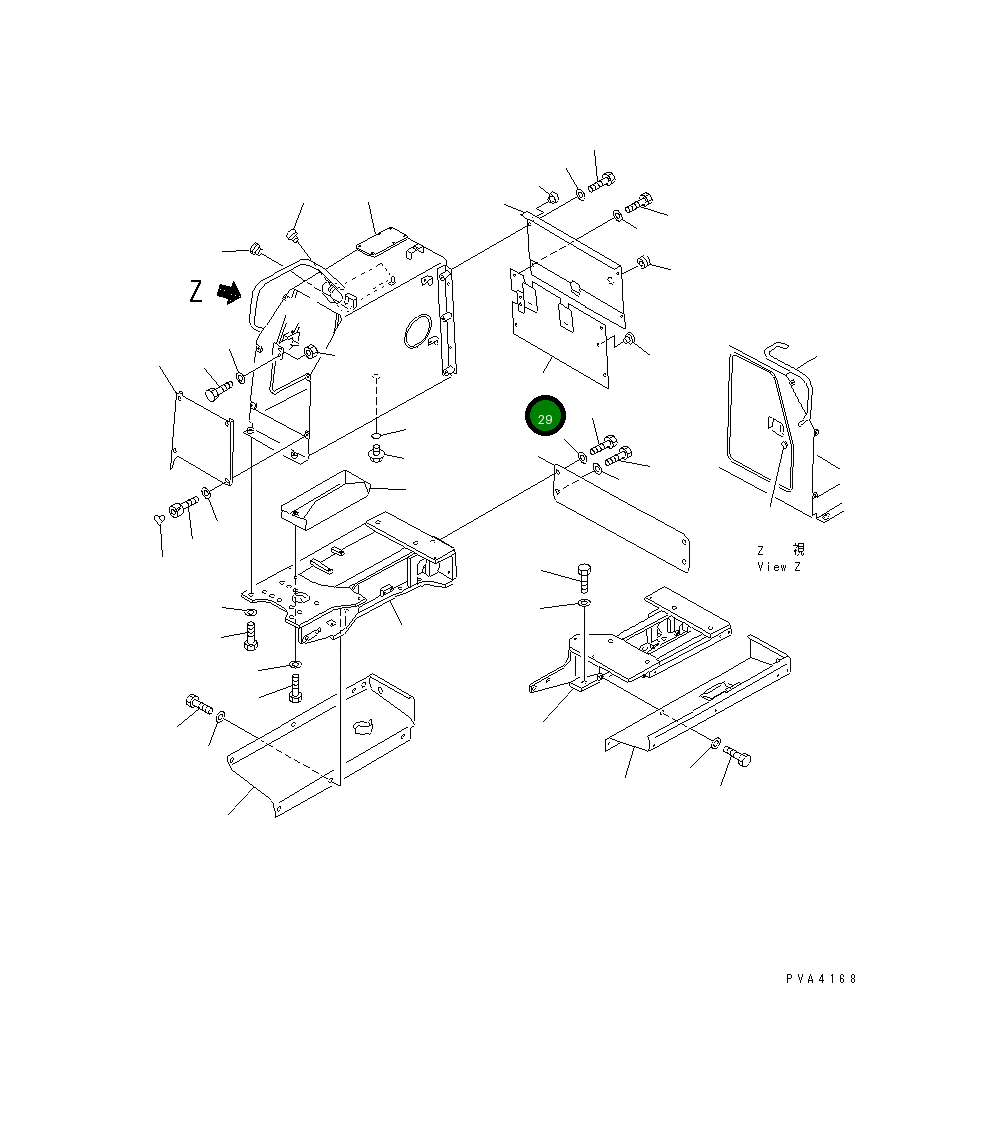 Z

29

Z 視
View Z

PVA4168