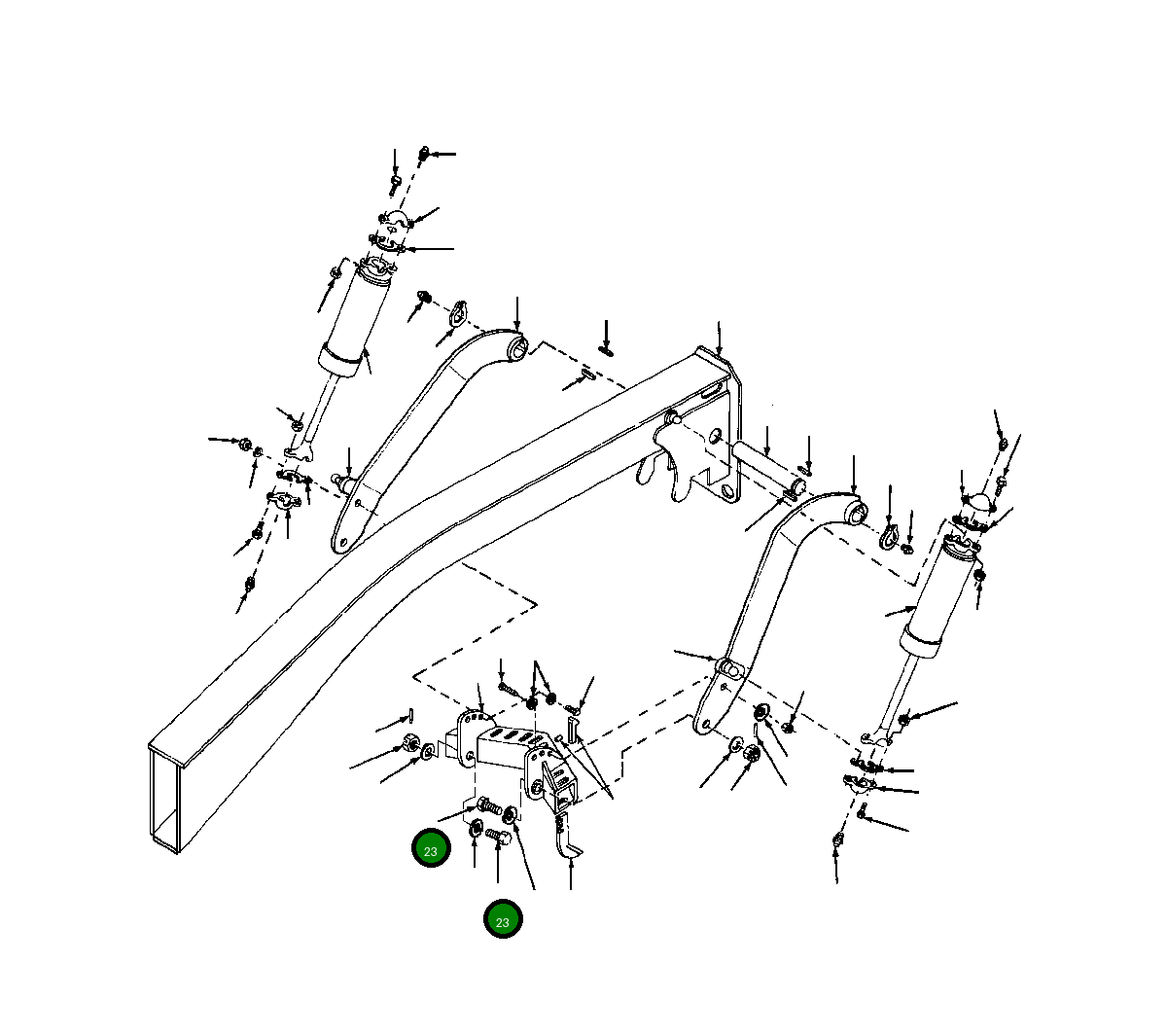 23

23