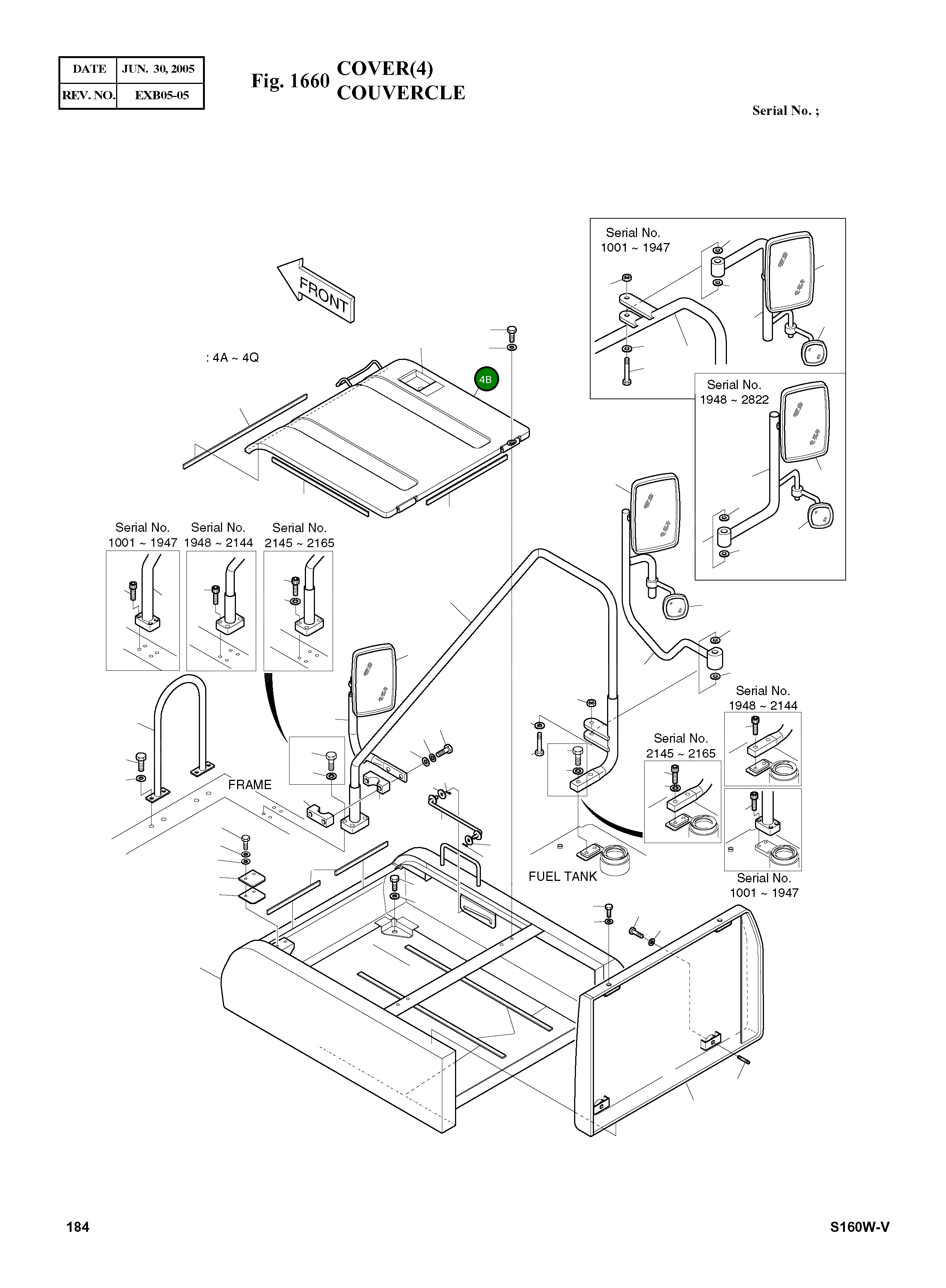 | DATE | JUN. 30, 2005 |
|---|---|
| REV. NO. | EXB05-05 |

Fig. 1660 COVER(4)
COUVERCLE

Serial No. ;

Serial No.
1001 ~ 1947

FRONT

: 4A ~ 4Q

4B

Serial No.
1948 ~ 2822

Serial No.
1001 ~ 1947

Serial No.
1948 ~ 2144

Serial No.
2145 ~ 2165

Serial No.
1948 ~ 2144

Serial No.
2145 ~ 2165

FRAME

FUEL TANK

Serial No.
1001 ~ 1947

184

S160W-V